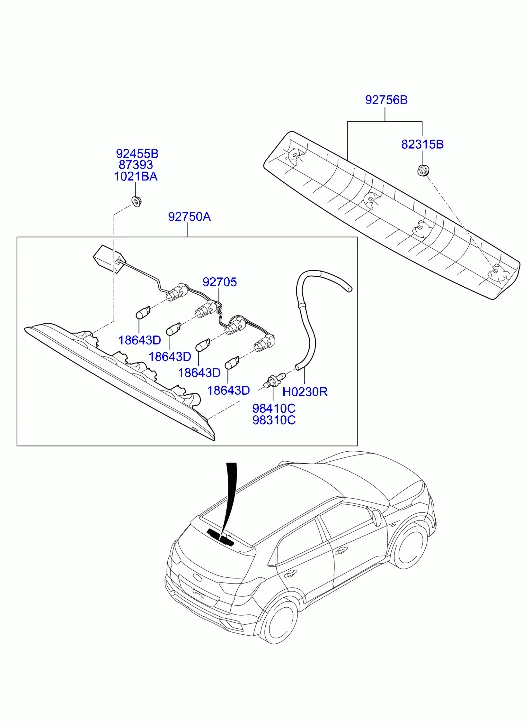 92756B
82315B
92455B
87393
1021BA
92750A
92705
18643D
18643D
18643D
18643D
H0230R
98410C
98310C