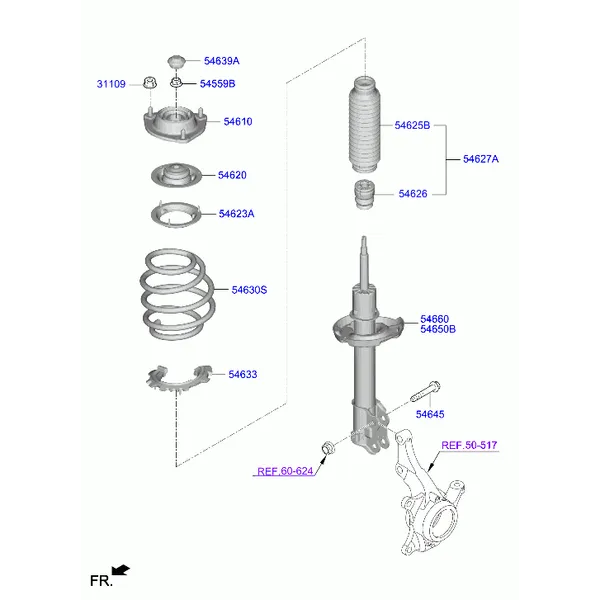 54639A
31109
54559B
54610
54620
54623A
54630S
54633
54625B
54627A
54626
54660
54650B
54645
REF.50-517
REF.60-624
FR.