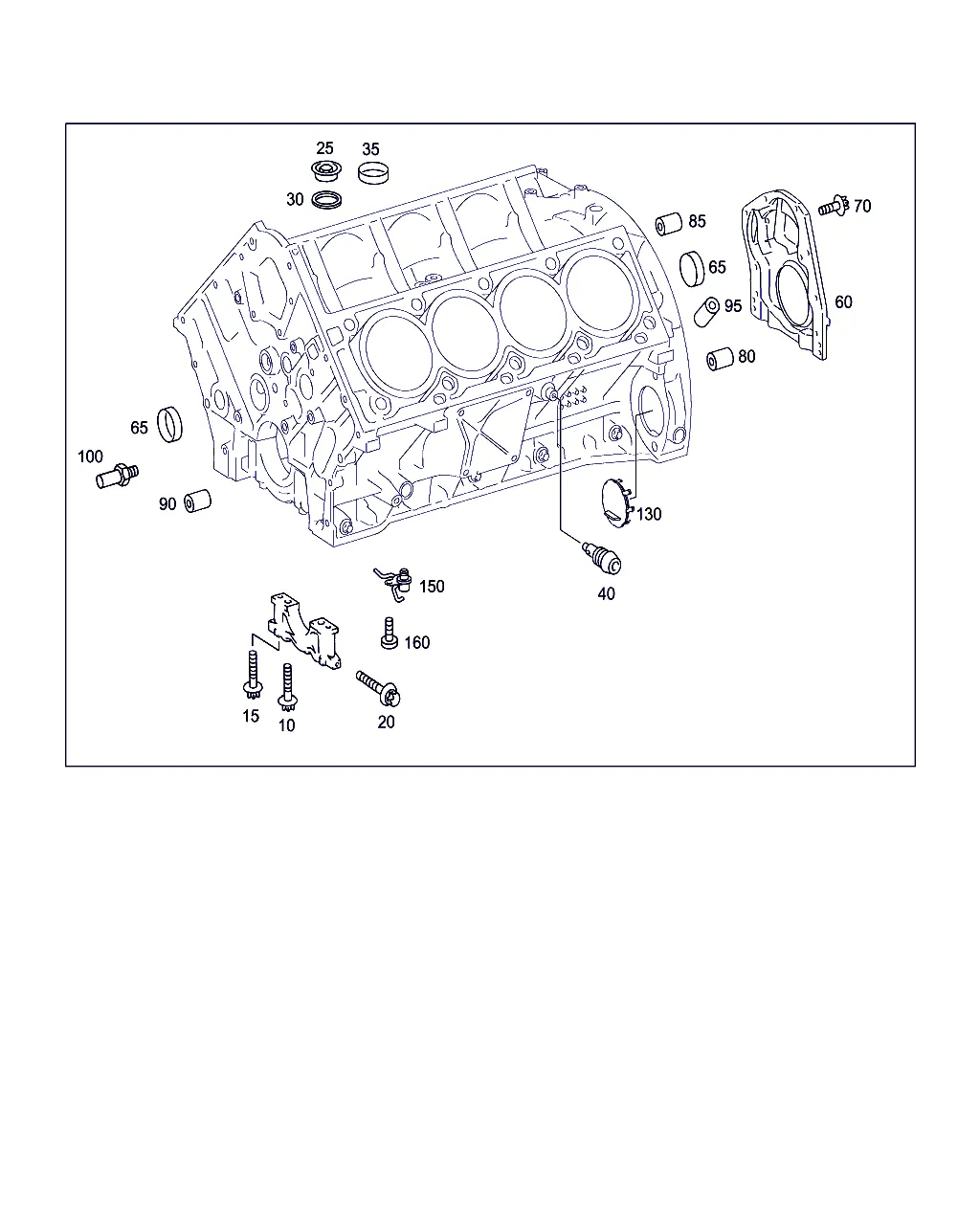 25
35
30
85
70
65
95
60
80
65
100
90
130
40
150
160
15
10
20