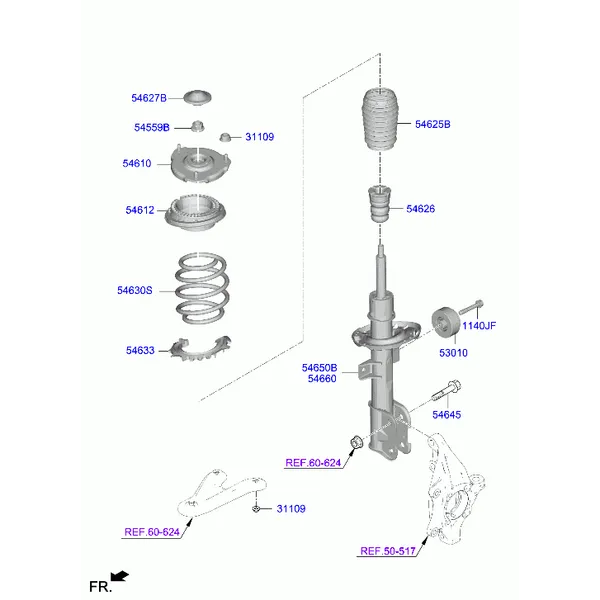 54627B
54559B
31109
54610
54612
54630S
54633
54625B
54626
1140JF
53010
54650B
54660
54645
REF.60-624
31109
REF.60-624
REF.50-517
FR.