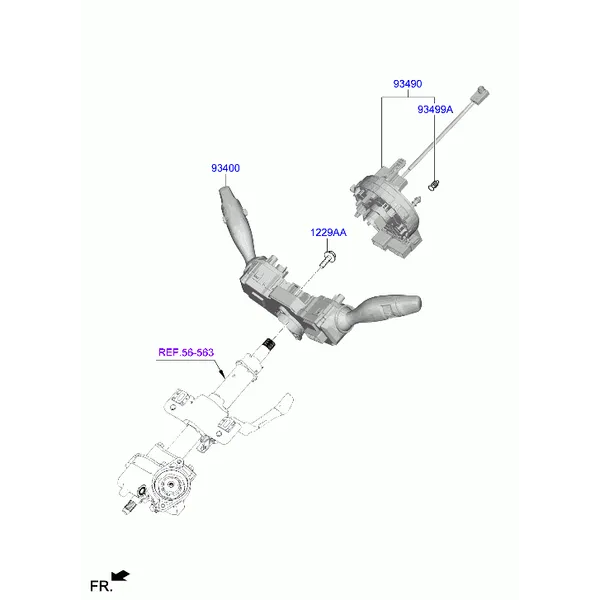 93490

93499A

93400

1229AA

REF.56-563

FR.