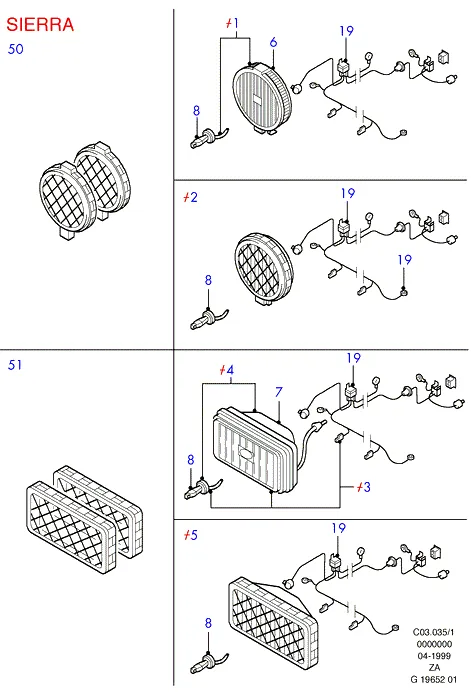 SIERRA

50

≠1
6
19
8

≠2
19
19
8

51

≠4
7
19
8
≠3

≠5
19
8

C03.035/1
0000000
04-1999
ZA
G 19652 01