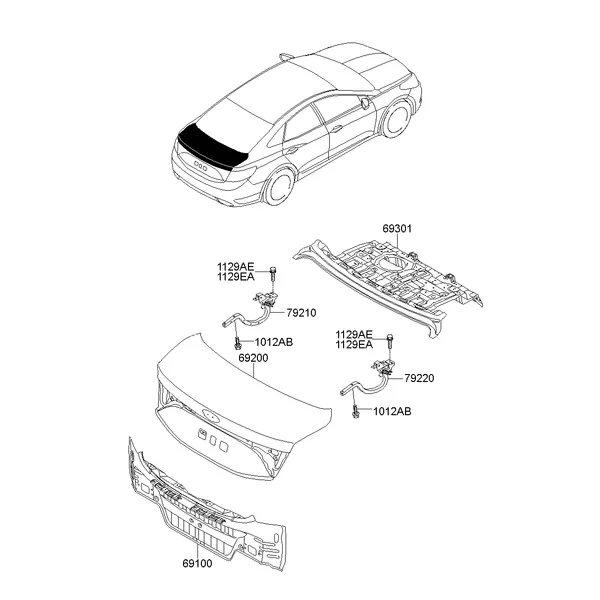 69301

1129AE
1129EA

79210

1012AB

69200

1129AE
1129EA

79220

1012AB

69100