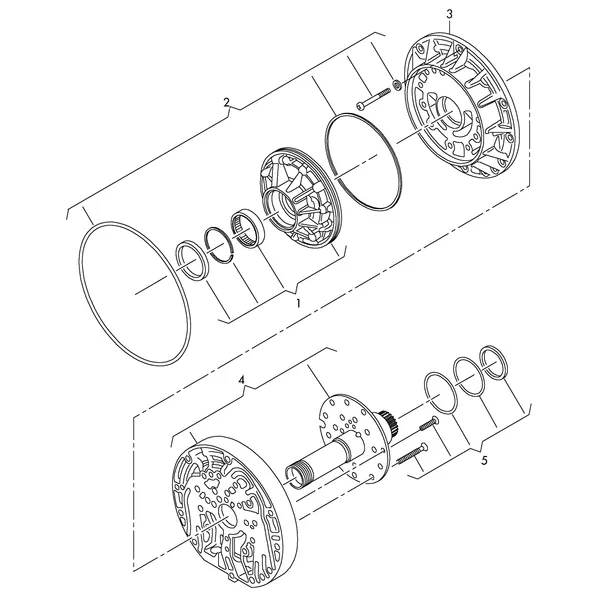 3
2
1
4
5