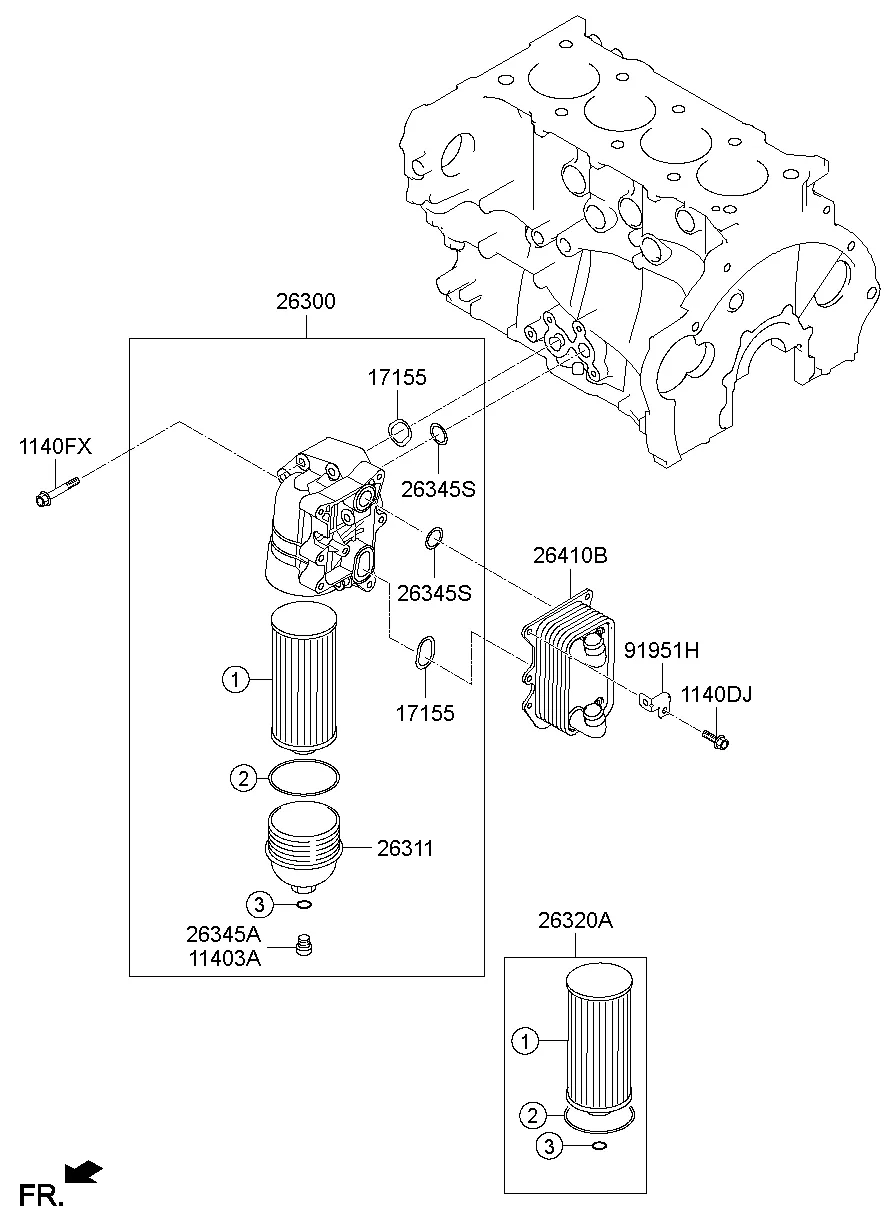 26300

17155

1140FX

26345S

26345S

26410B

91951H

1140DJ

17155

1

2

26311

3

26345A
11403A

26320A

1

2

3

FR.