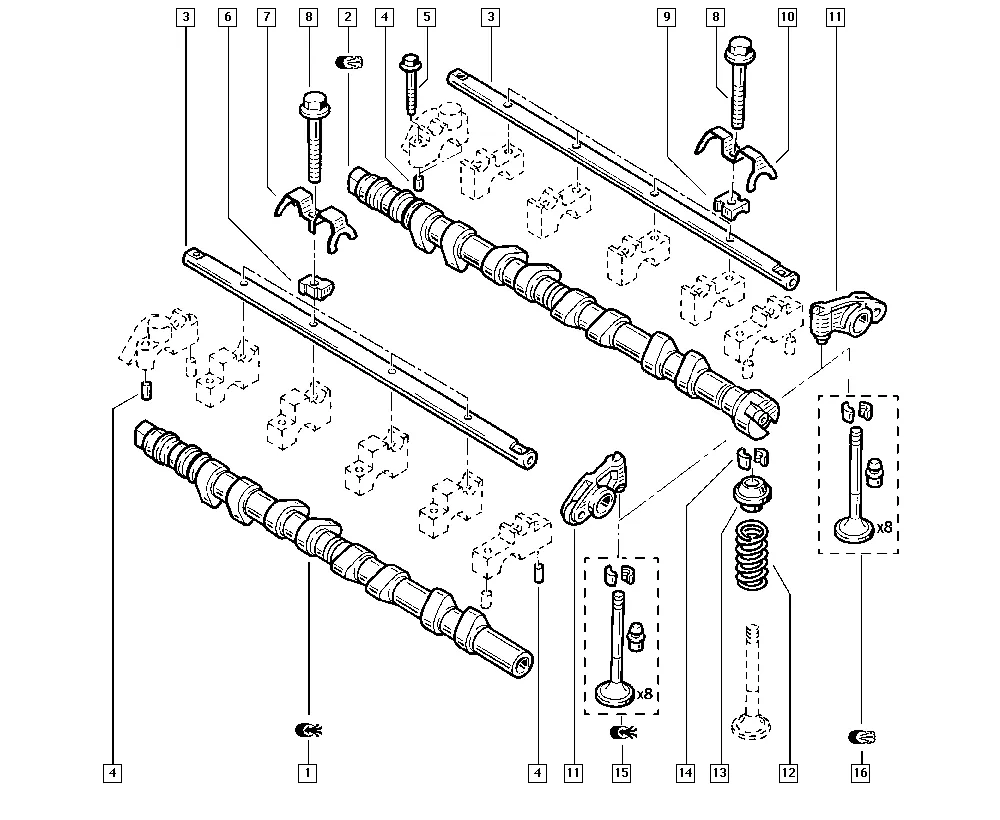 3
6
7
8
2
4
5
3
9
8
10
11
x8
x8
4
1
4
11
15
14
13
12
16