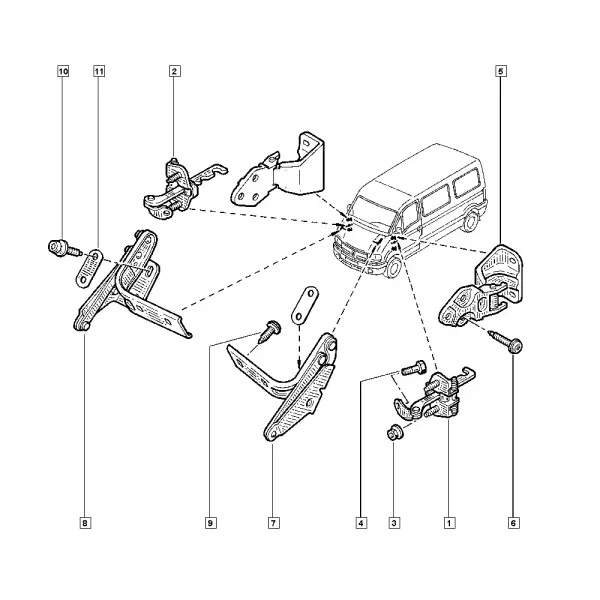 10
11
2
5
8
9
7
4
3
1
6