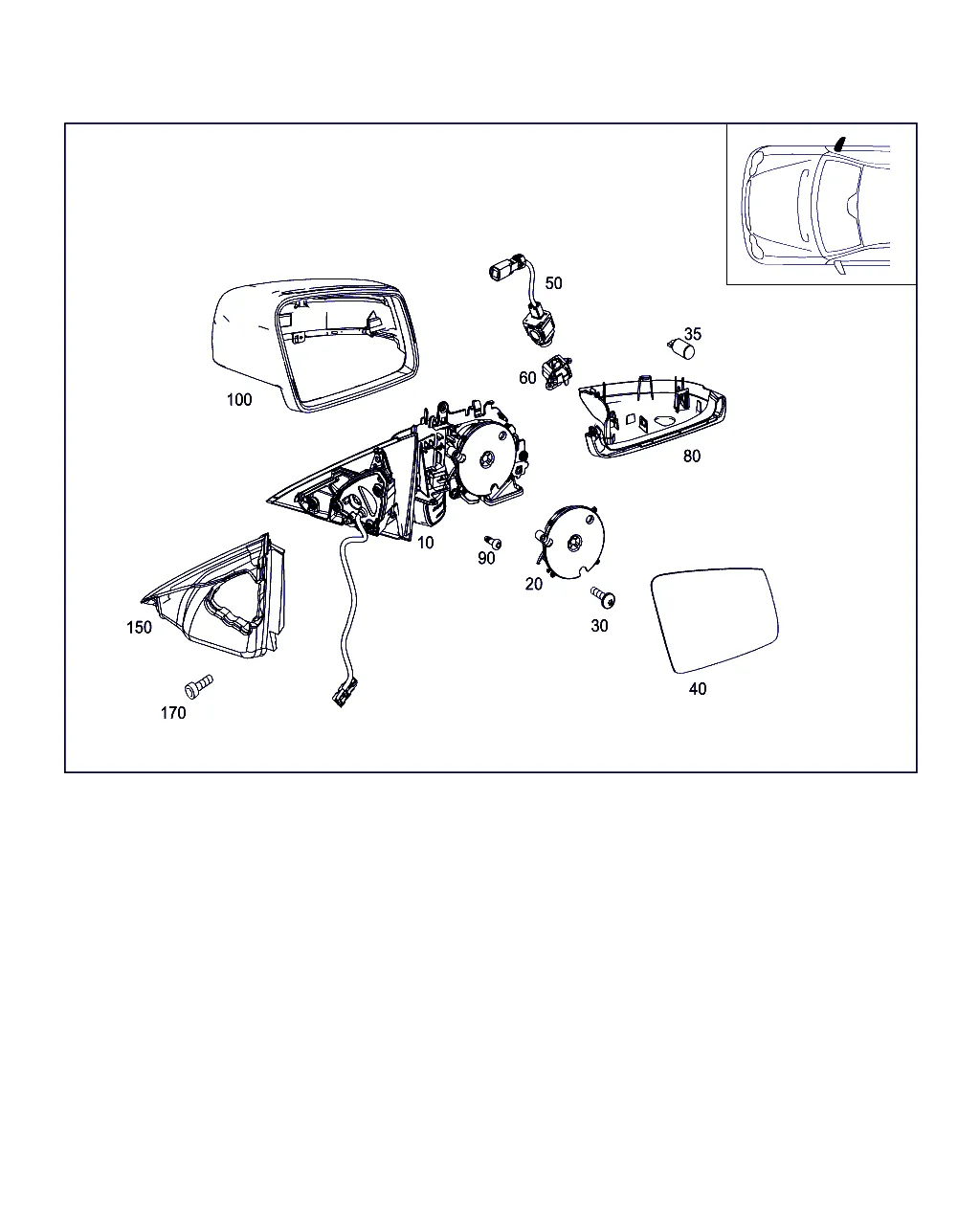 50

35

60

100

80

10

90

20

30

150

40

170