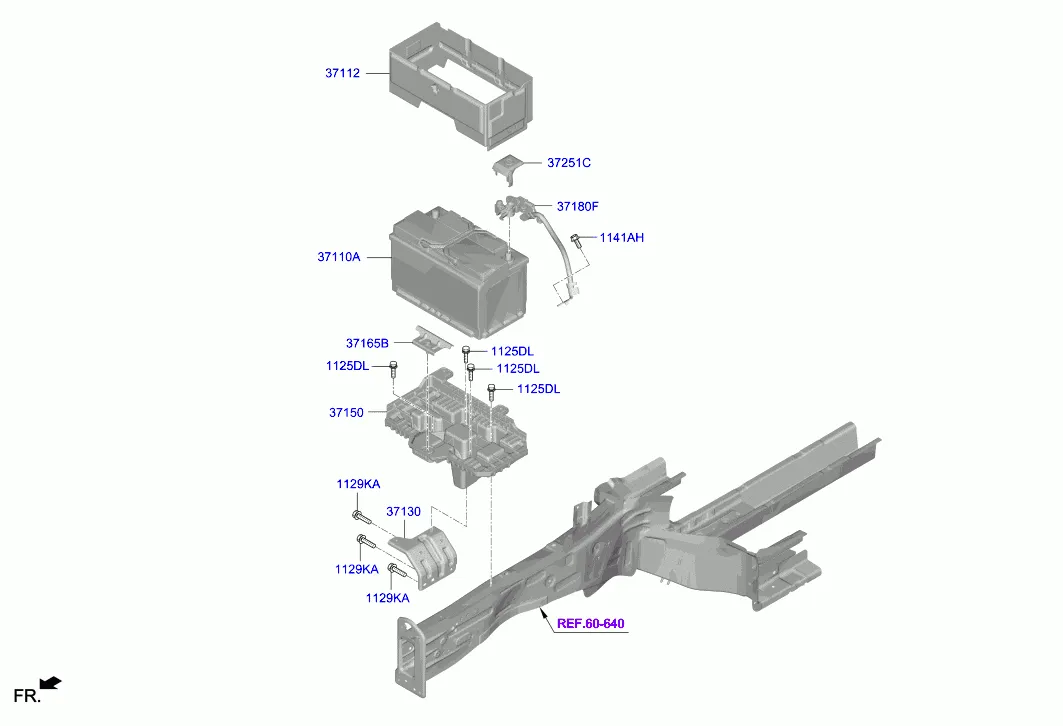 37112
37251C
37180F
1141AH
37110A
37165B
1125DL
1125DL
1125DL
1125DL
37150
1129KA
37130
1129KA
1129KA
REF.60-640
FR.