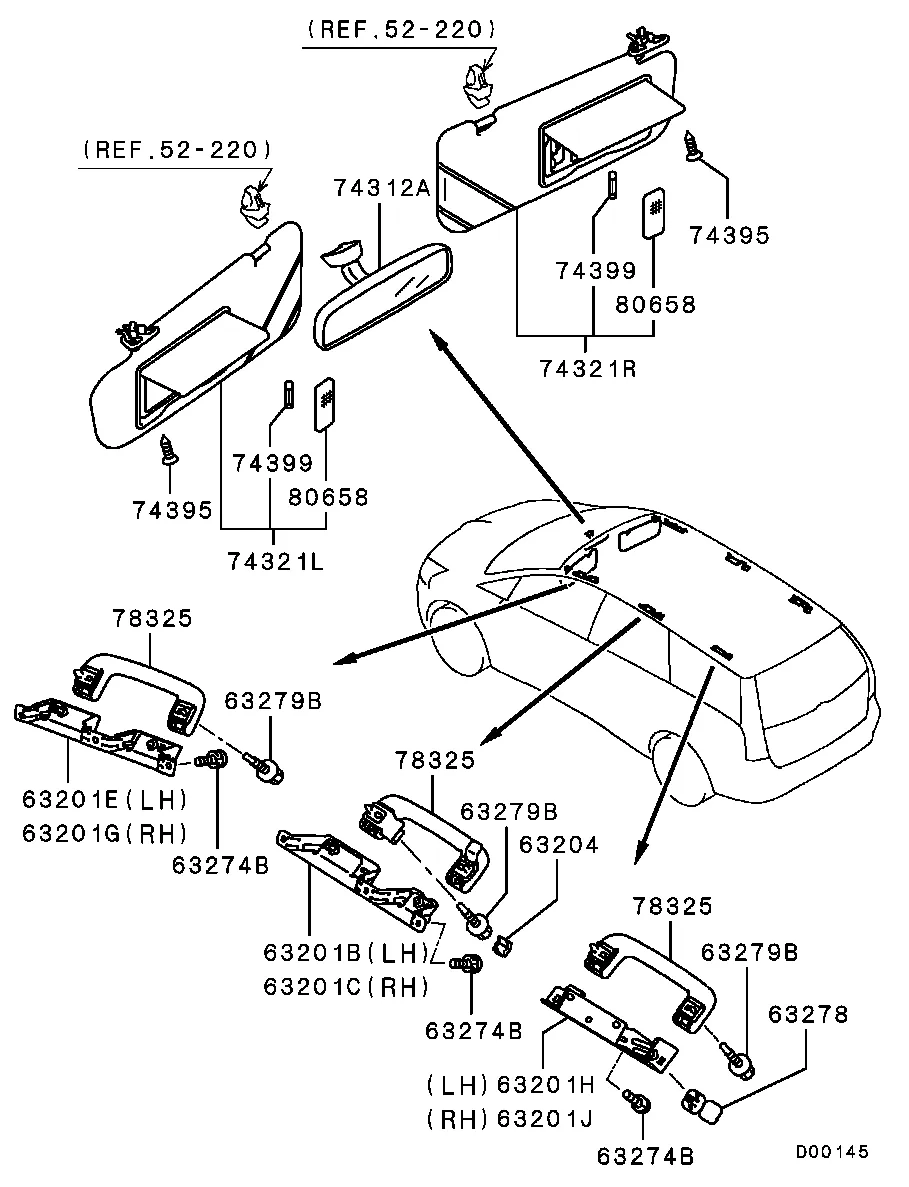 (REF.52-220)

(REF.52-220)

74312A

74395

74399

80658

74321R

74399

80658

74395

74321L

78325

63279B

63201E(LH)
63201G(RH)

63274B

78325

63279B

63204

63201B(LH)
63201C(RH)

63274B

78325

63279B

63278

(LH)63201H
(RH)63201J

63274B

D00145