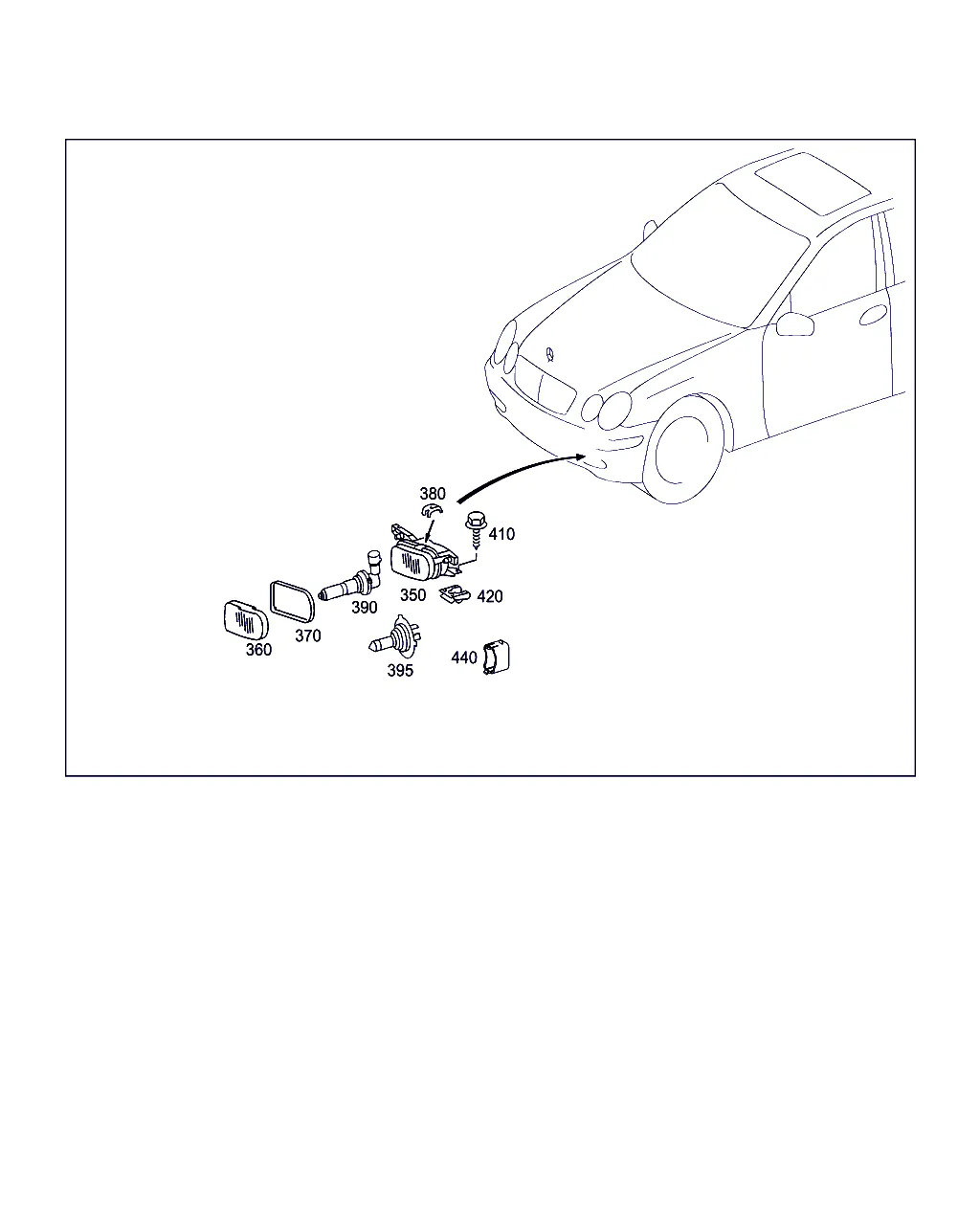 380
410
390
350
420
370
360
395
440