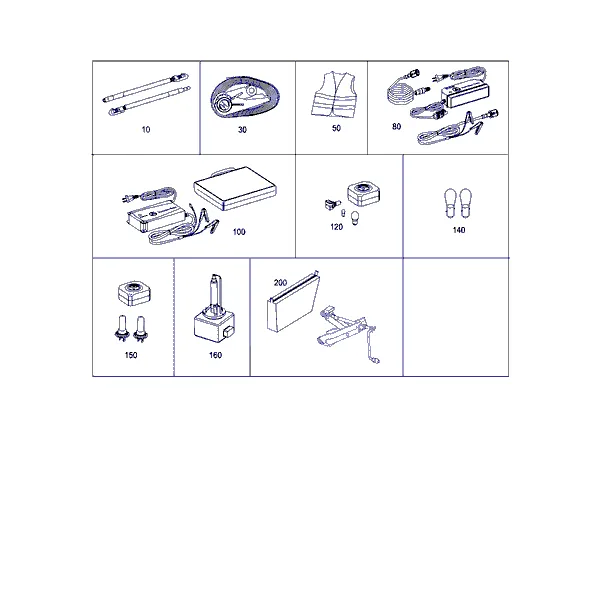 10

30

50

80

100

120

140

150

160

200