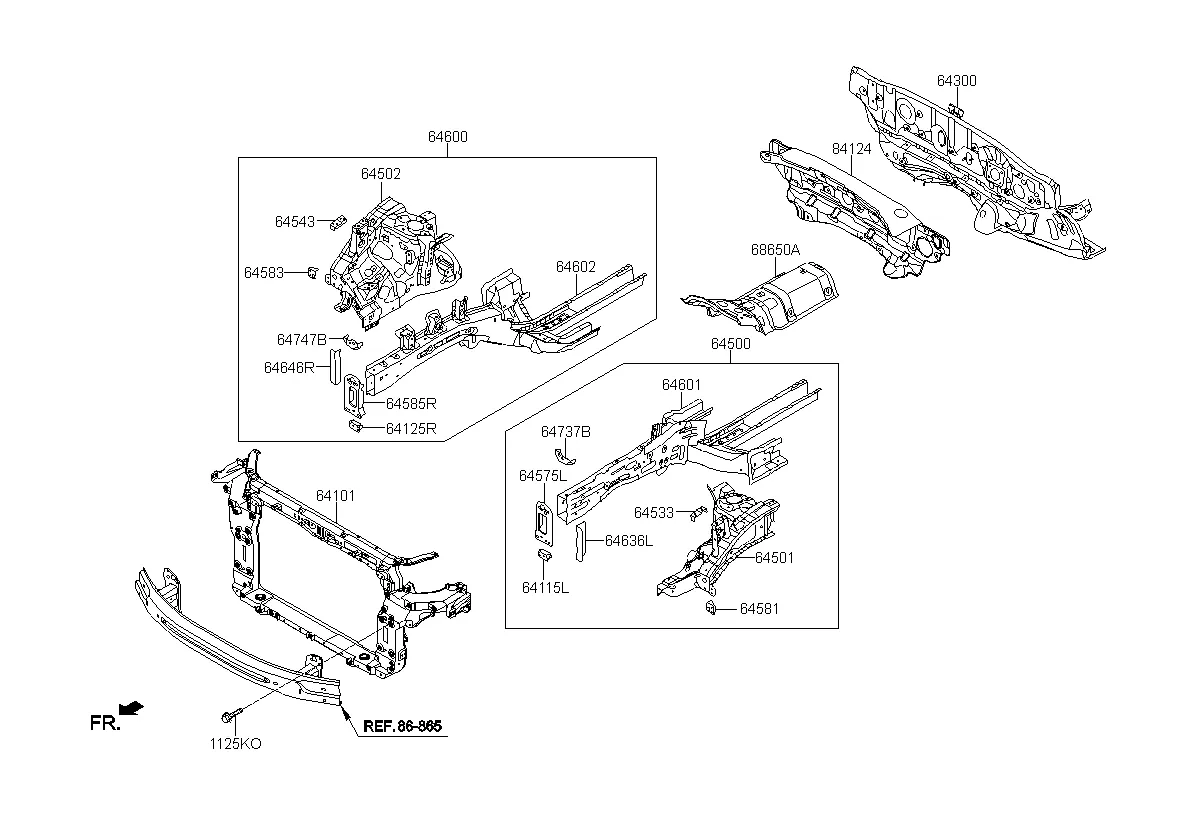 64300

84124

64600

64502

64543

64583

64602

68650A

64747B

64646R

64585R

64125R

64500

64601

64737B

64575L

64533

64636L

64501

64115L

64581

64101

FR.

1125KO

REF.86-865