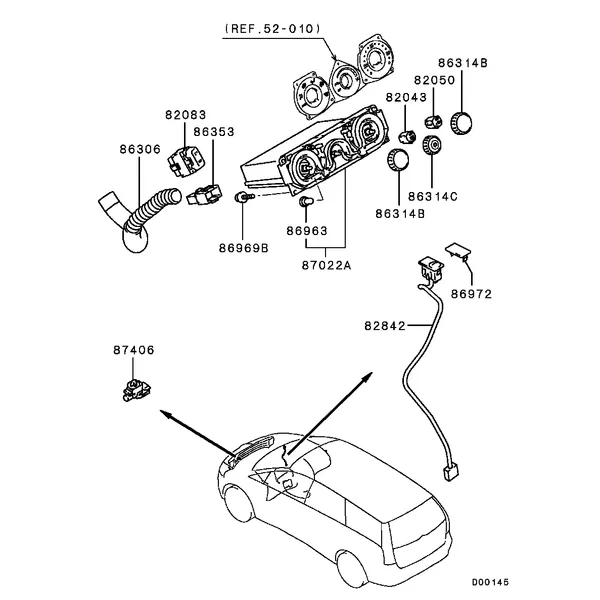 (REF.52-010)

86314B
82050
82043
82083
86353
86306
86314C
86314B
86963
86969B
87022A
86972
82842
87406

D00145