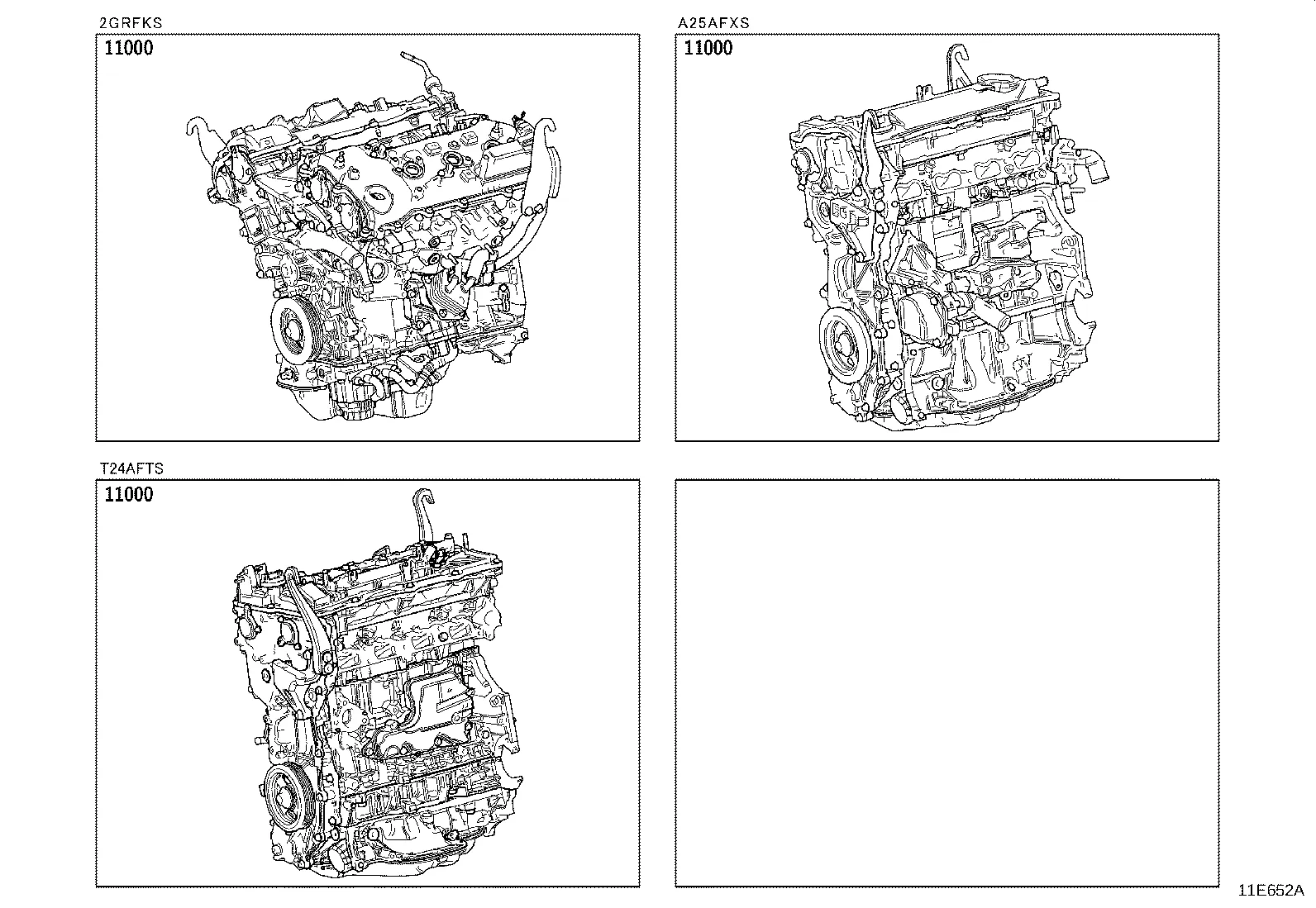 2GRFKS

11000

A25AFXS

11000

T24AFTS

11000

11E652A