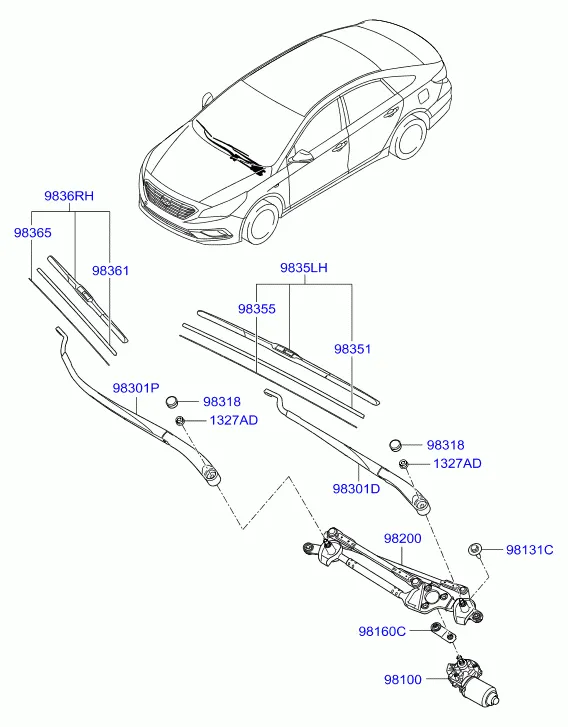 9836RH
98365
98361
9835LH
98355
98351
98301P
98318
1327AD
98318
1327AD
98301D
98200
98131C
98160C
98100