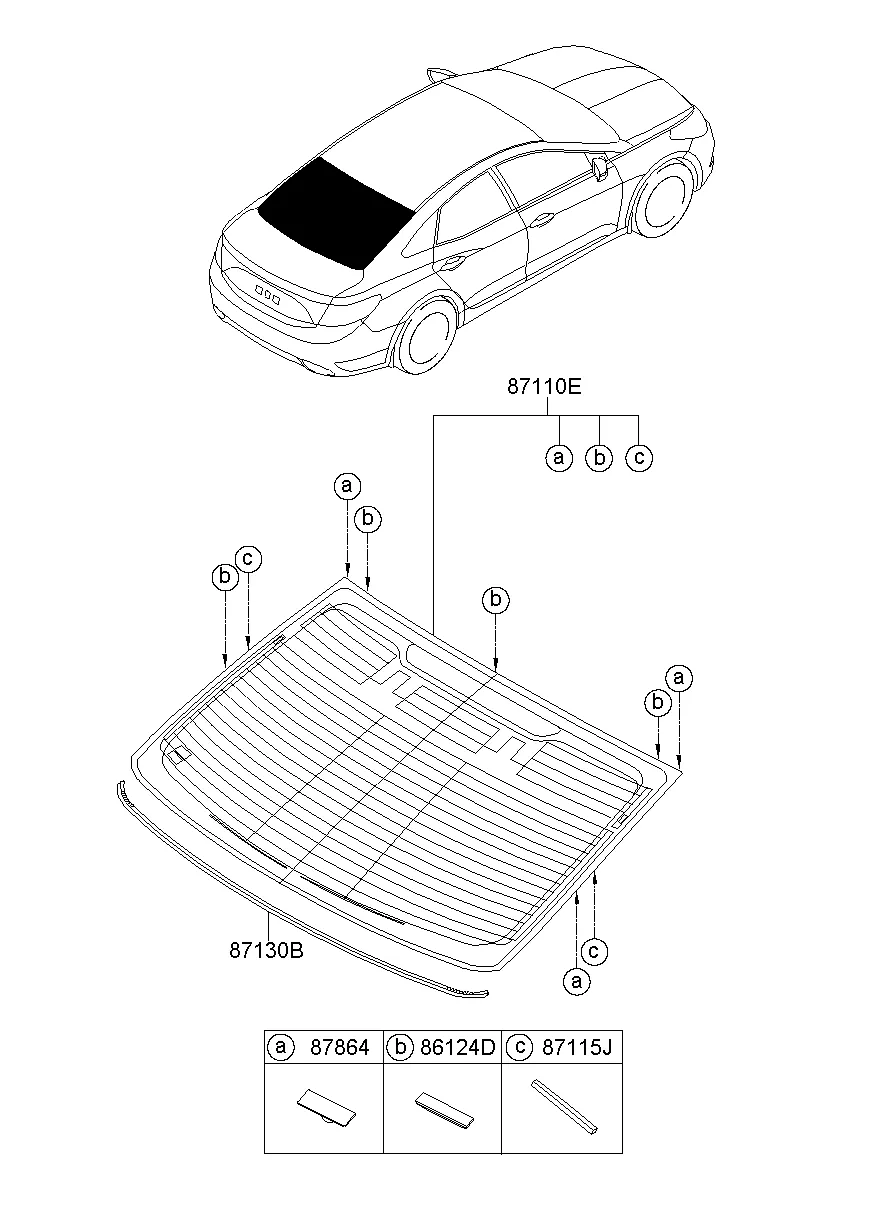 87110E

a b c

a
b
c
b
b
a
b
a
c
a

87130B

| a 87864 | b 86124D | c 87115J |
|---|---|---|
| | | |