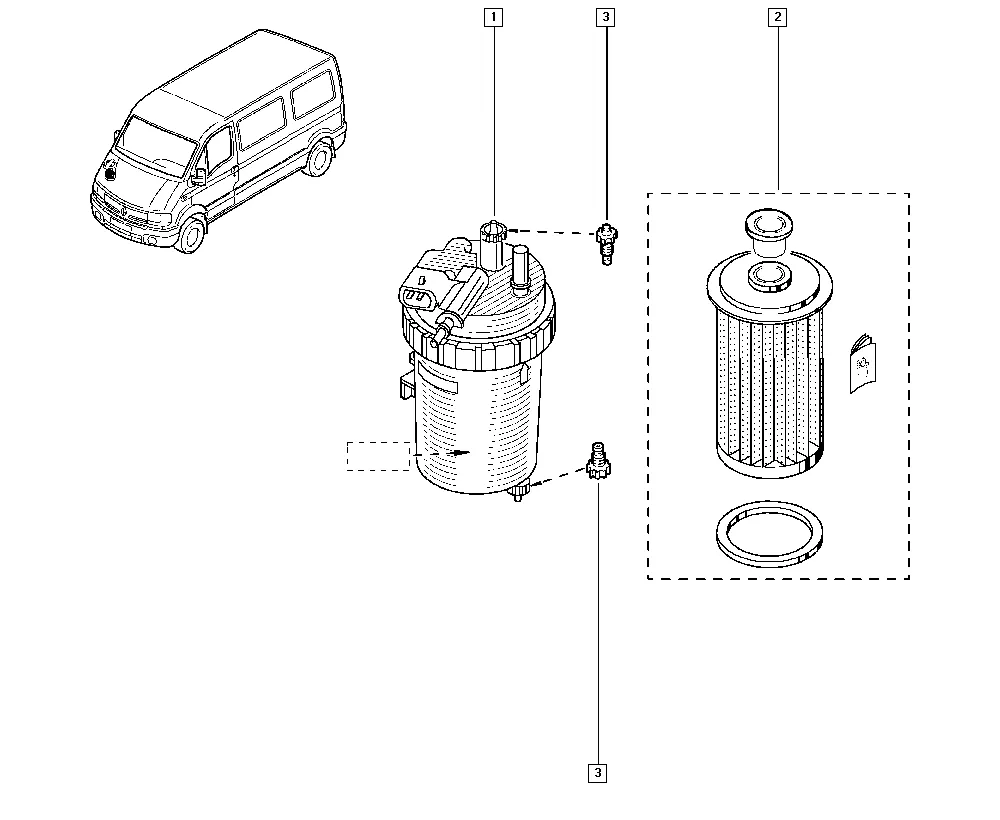 1
3
2
3