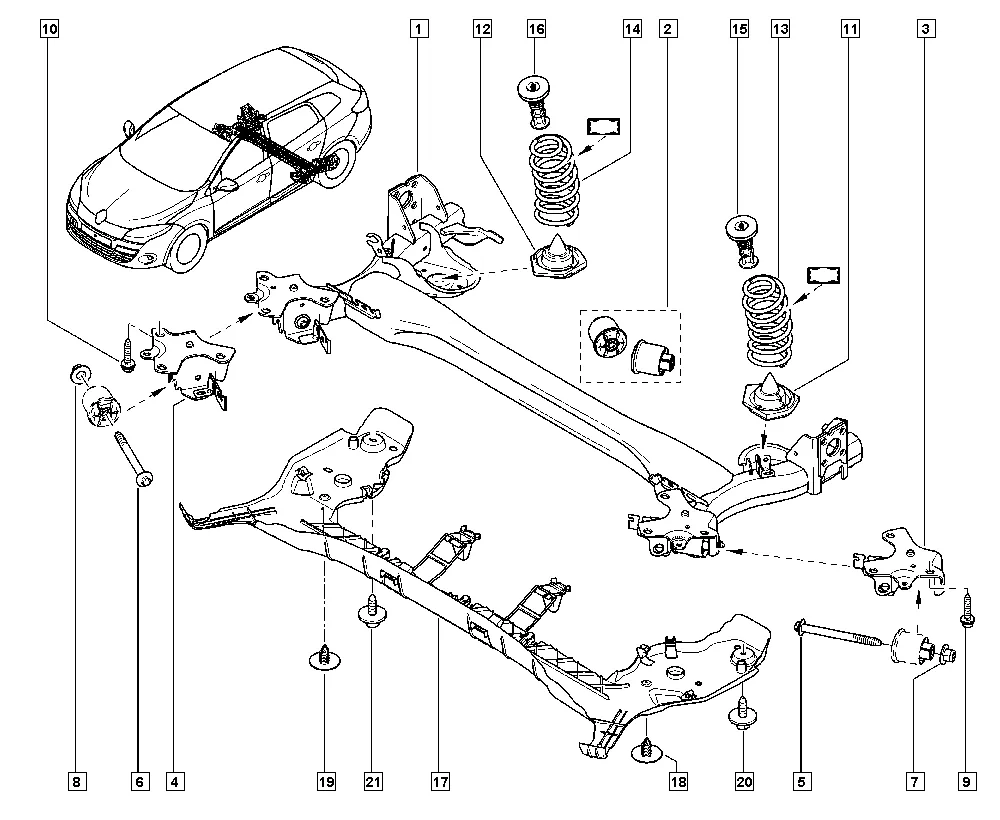 10
1
12
16
14
2
15
13
11
3
8
6
4
19
21
17
18
20
5
7
9