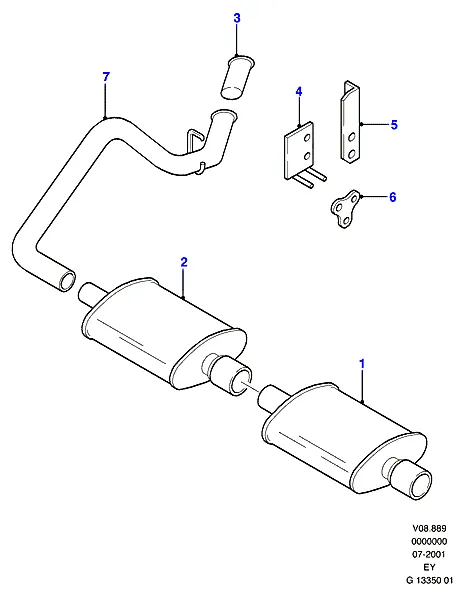 3
7
4
5
6
2
1
V08.889
0000000
07-2001
EY
G 13350 01