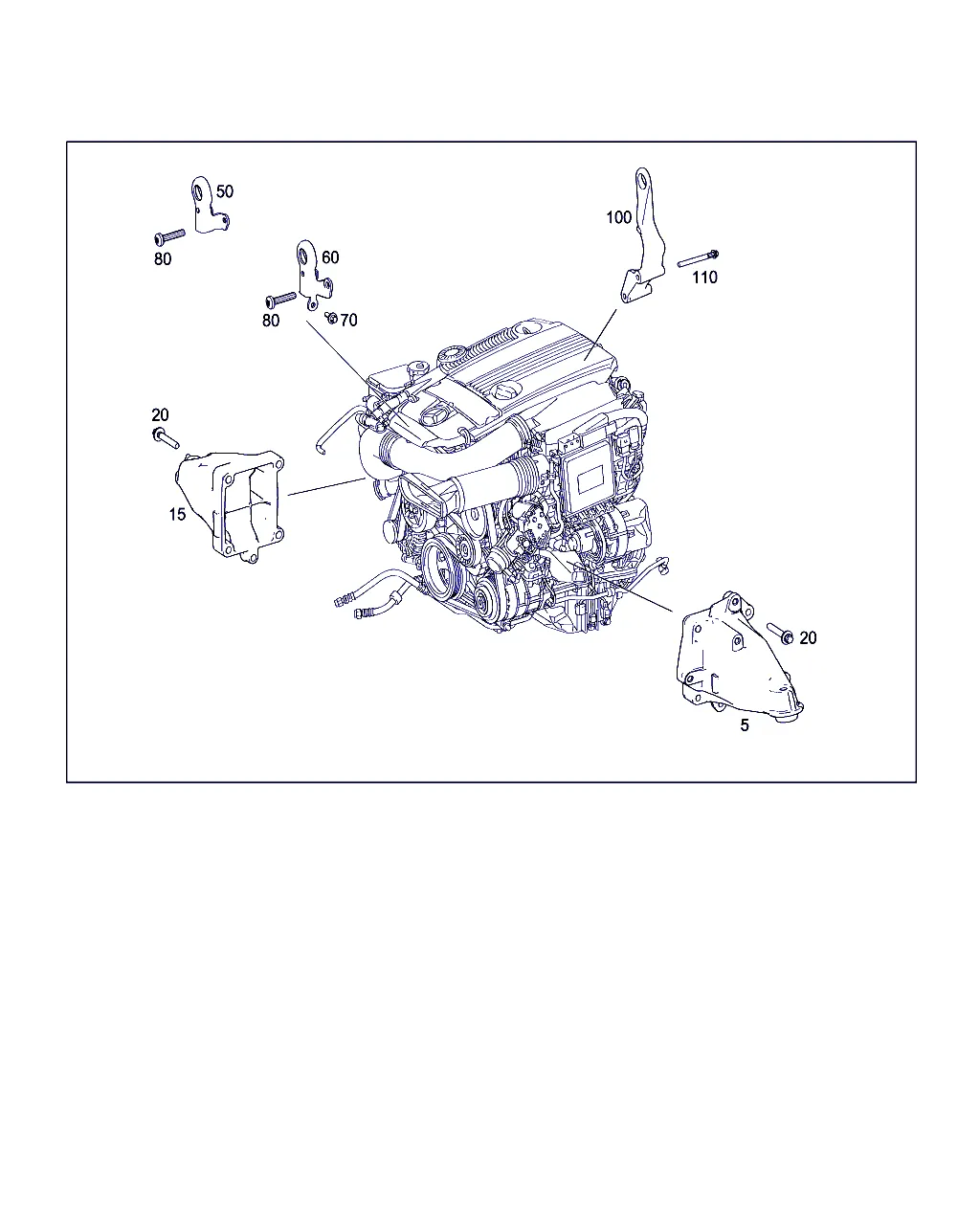 50
80
60
80
70
100
110
20
15
20
5