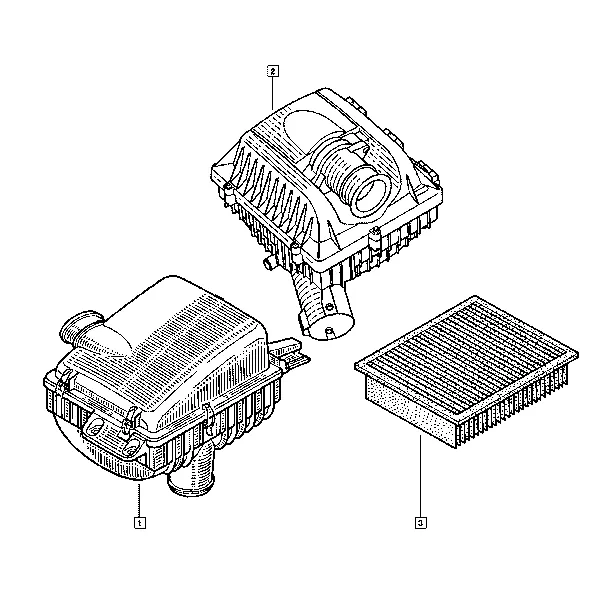 2

1

3