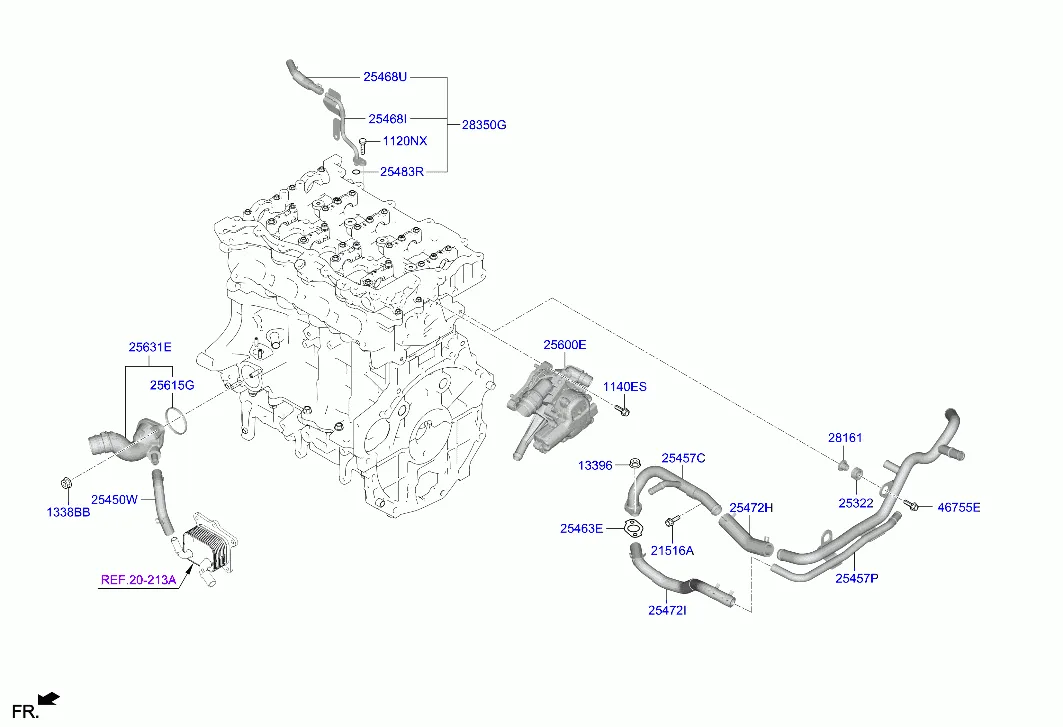 25468U
25468I
28350G
1120NX
25483R
25631E
25615G
25600E
1140ES
28161
13396
25457C
25322
46755E
1338BB
25450W
25472H
25463E
21516A
25457P
REF.20-213A
25472I
FR.