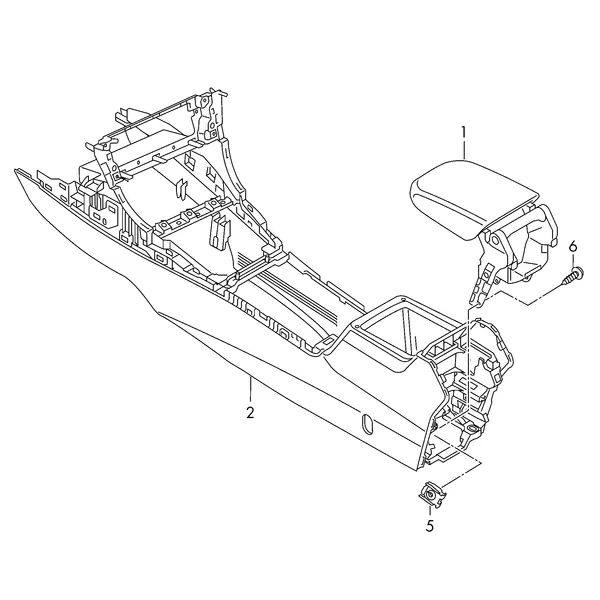 1
6
2
5