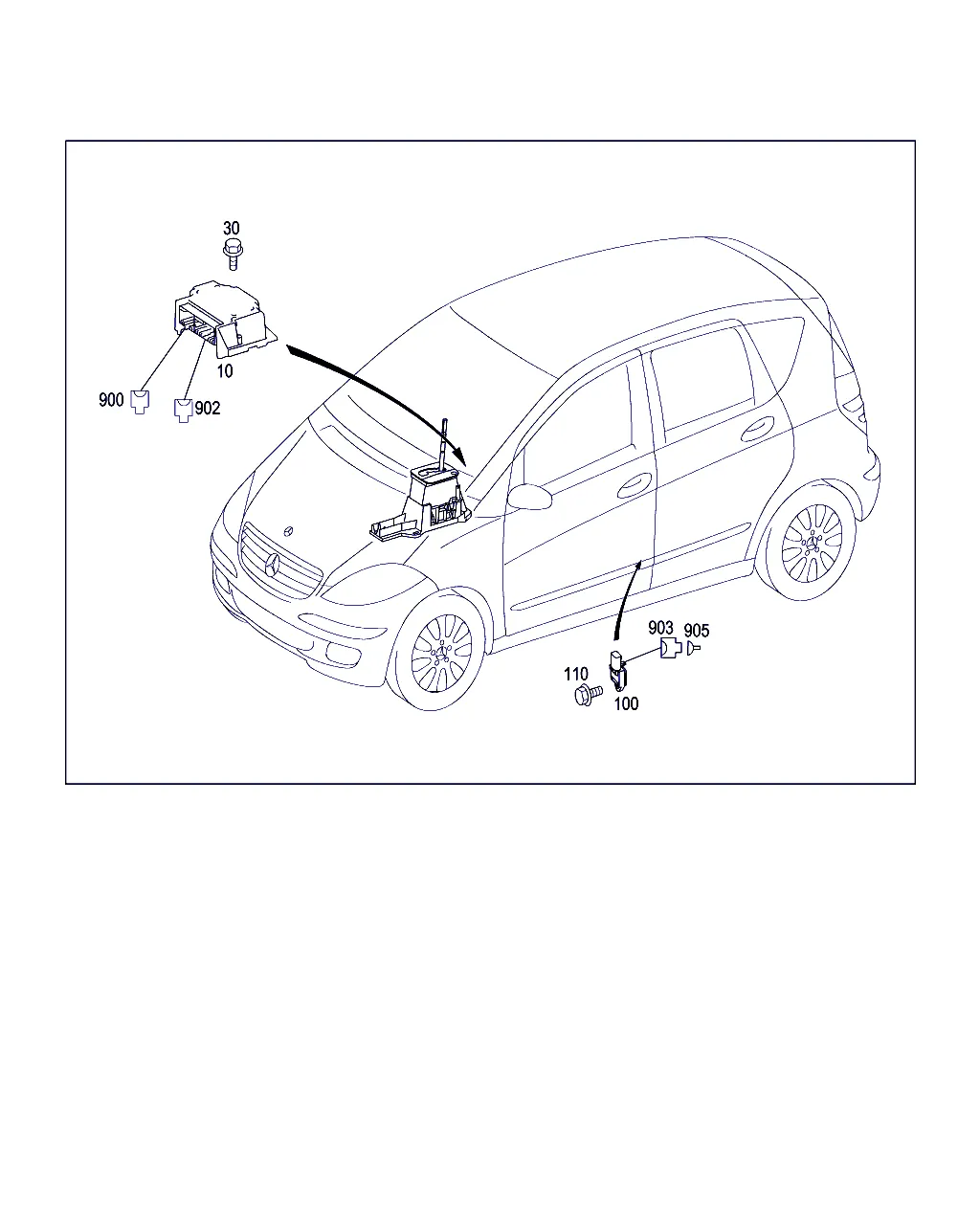 30

10

900

902

903

905

110

100