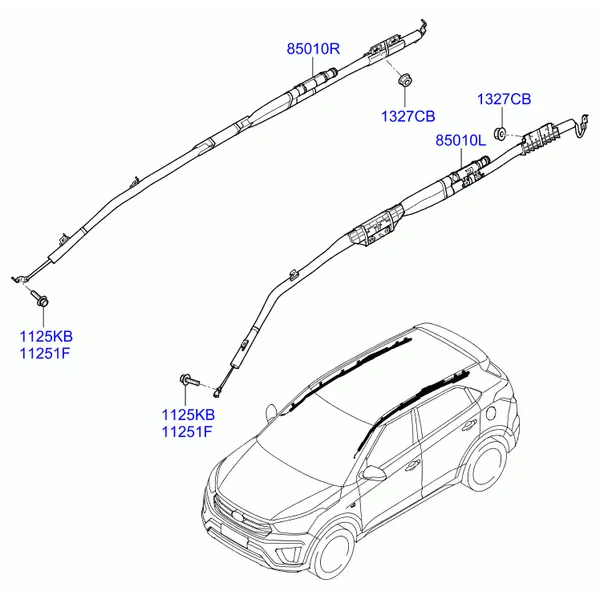 85010R

1327CB

1327CB

85010L

1125KB
11251F

1125KB
11251F