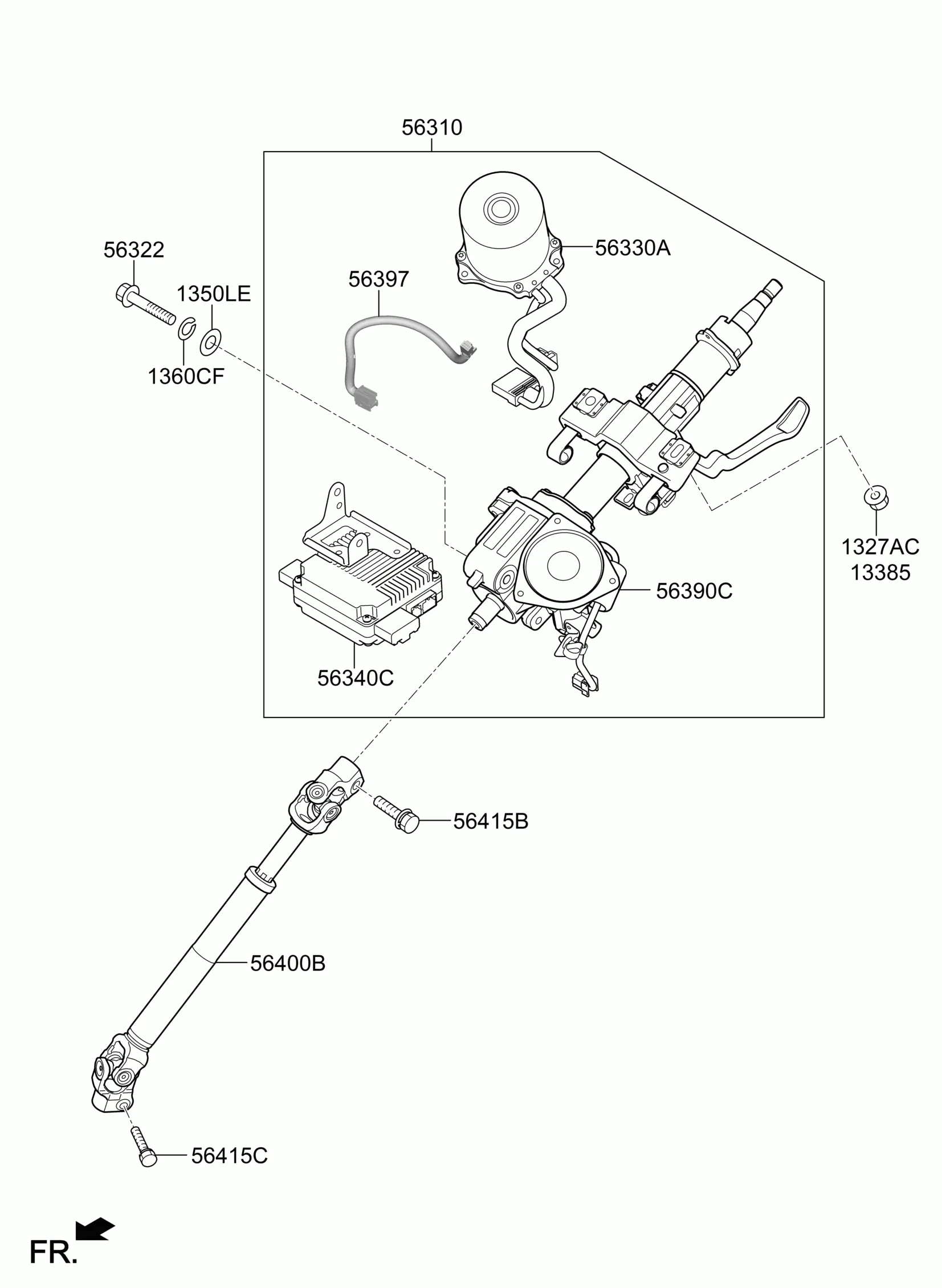 56310

56322

1350LE

1360CF

56397

56330A

1327AC
13385

56390C

56340C

56415B

56400B

56415C

FR.