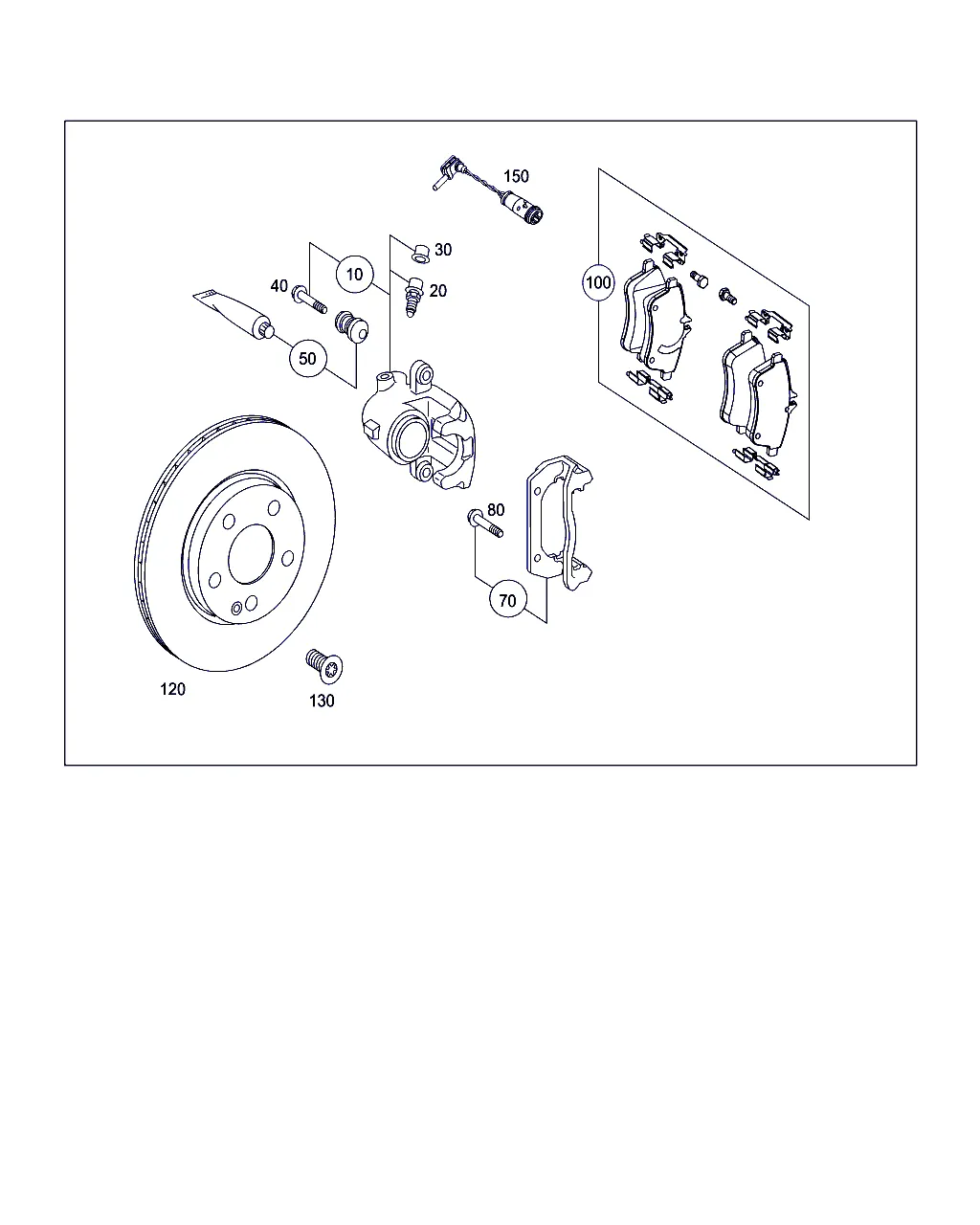 150
30
10
20
40
100
50
80
70
120
130