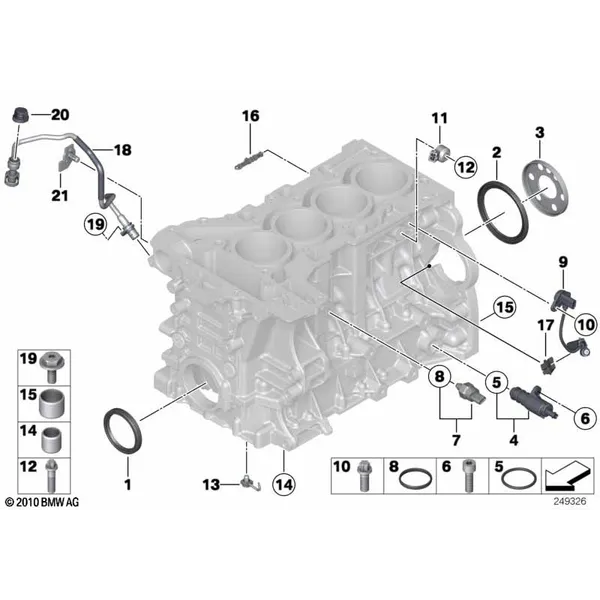 20
18
21
19
16
11
12
2
3
9
10
15
17
8
5
6
7
4
19
15
14
12
1
13
14
10
8
6
5
© 2010 BMW AG
249326