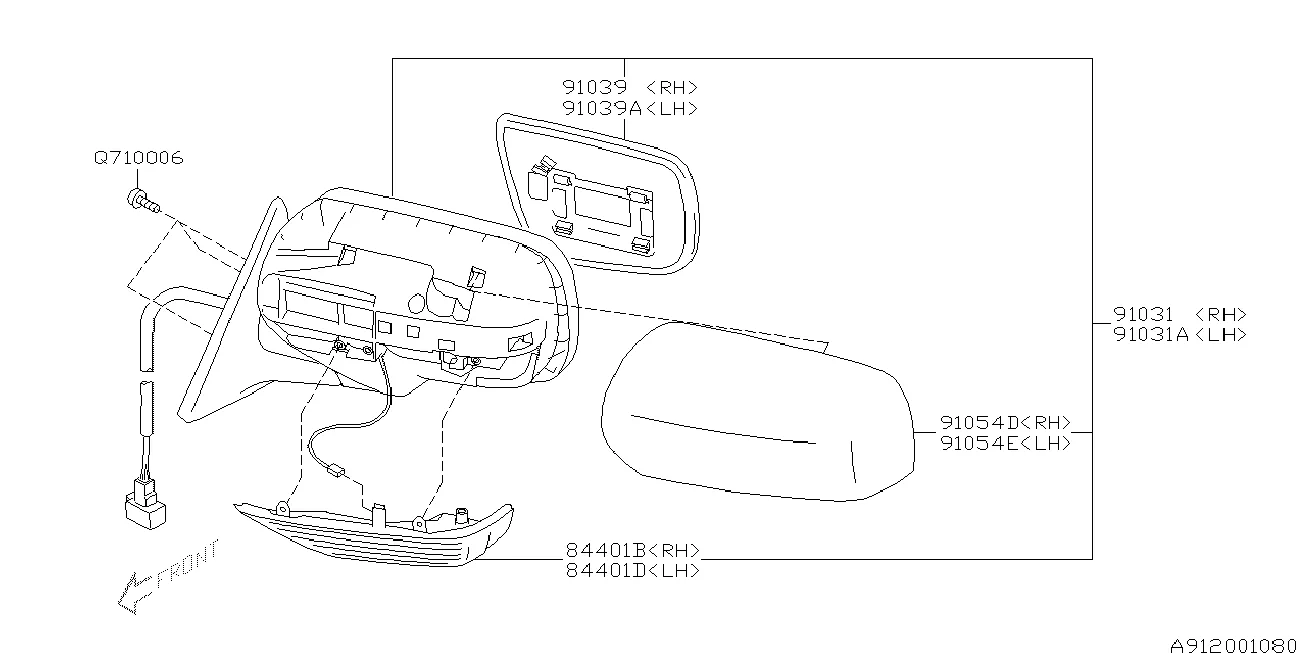 91039 <RH>
91039A<LH>

Q710006

91031 <RH>
91031A<LH>

91054D<RH>
91054E<LH>

84401B<RH>
84401D<LH>

FRONT

A912001080