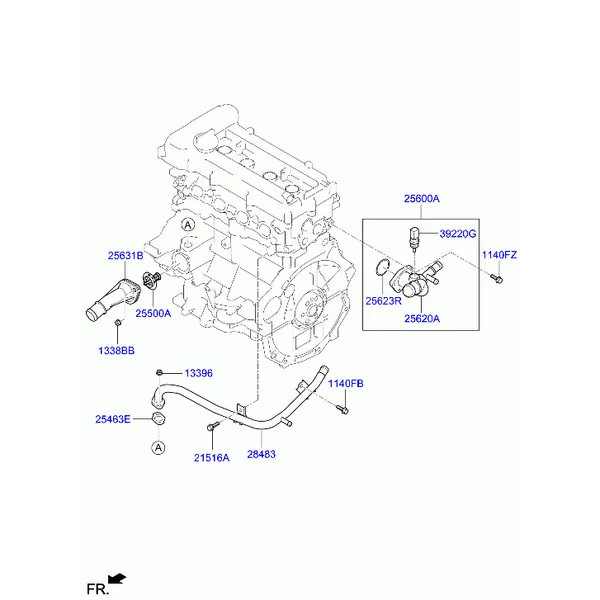 25600A
A
39220G
25631B
1140FZ
25623R
25500A
25620A
1338BB
13396
1140FB
25463E
A
21516A
28483
FR.