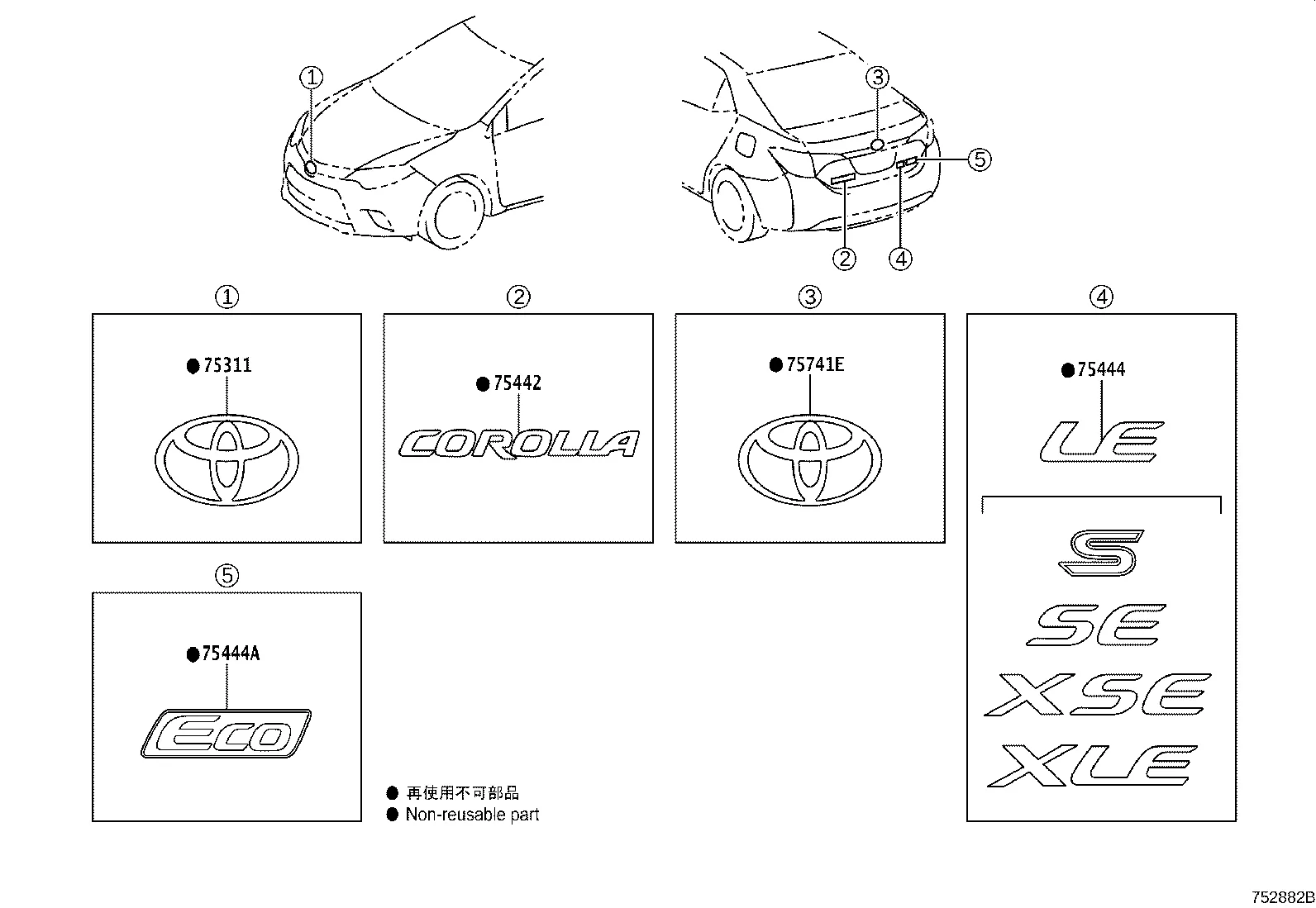 ①

③

⑤

②

④

①

●75311

②

●75442

COROLLA

③

●75741E

④

●75444

LE

S

SE

XSE

XLE

⑤

●75444A

Eco

● 再使用不可部品
● Non-reusable part

752882B