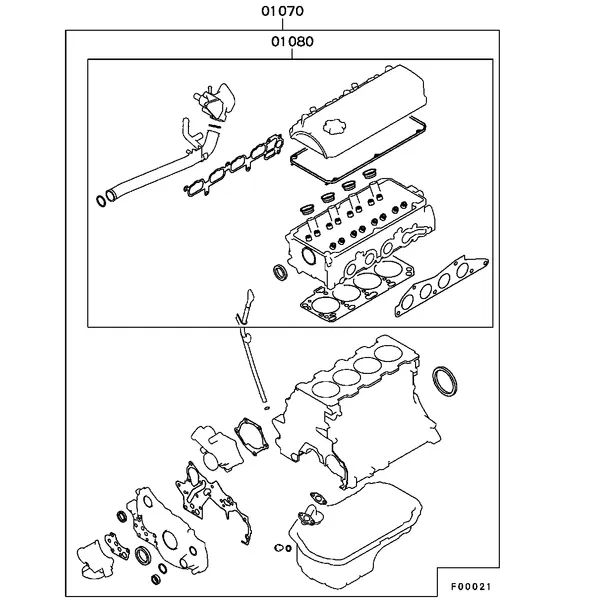 01070
01080
F00021