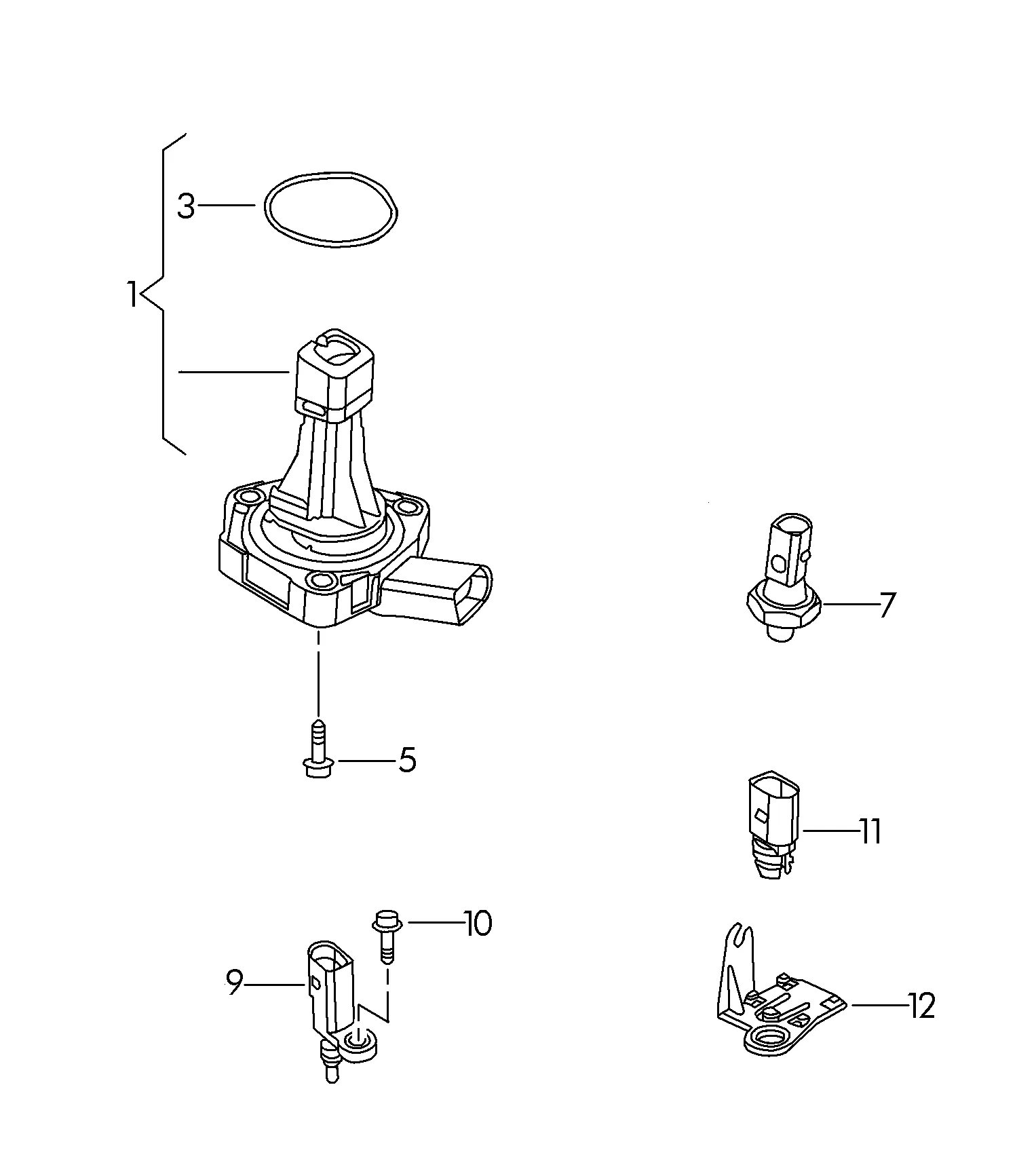 3

1

7

5

11

10

9

12