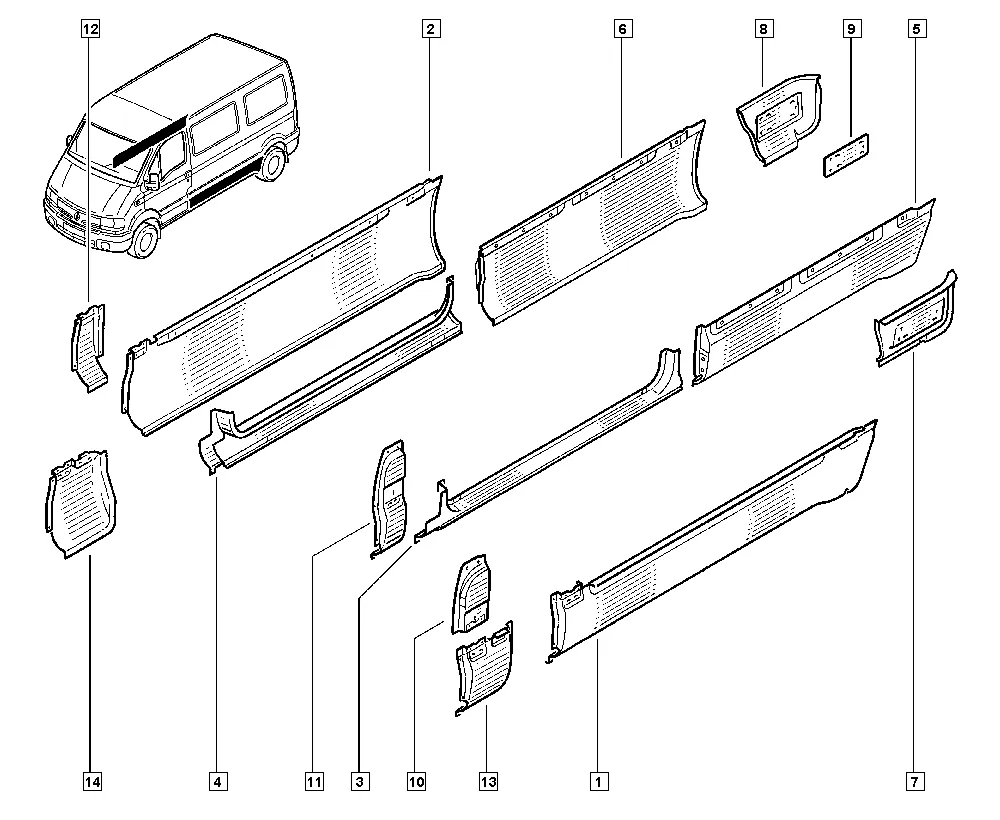 12
2
6
8
9
5
14
4
11
3
10
13
1
7