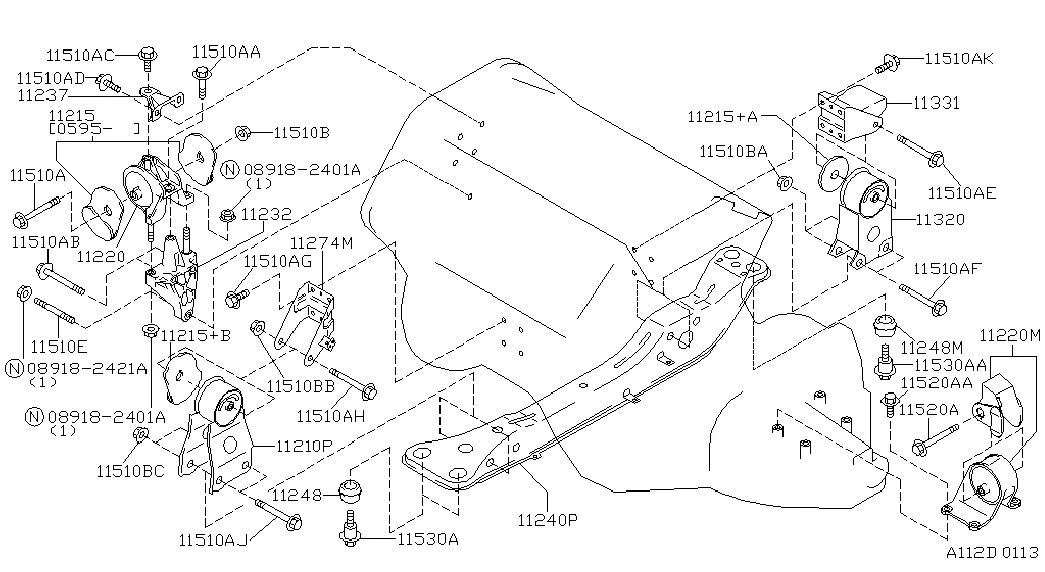 11510AC
11510AA
11510AD
11237
11215
[0595-　]
11510B
N 08918-2401A
(1)
11510A
11232
11510AB
11220
11274M
11510AG
11510E
11215+B
N 08918-2421A
(1)
11510BB
11510AH
N 08918-2401A
(1)
11510BC
11210P
11248
11510AJ
11530A
11240P
11510AK
11331
11215+A
11510BA
11510AE
11320
11510AF
11248M
11220M
11530AA
11520AA
11520A
A112D 0113