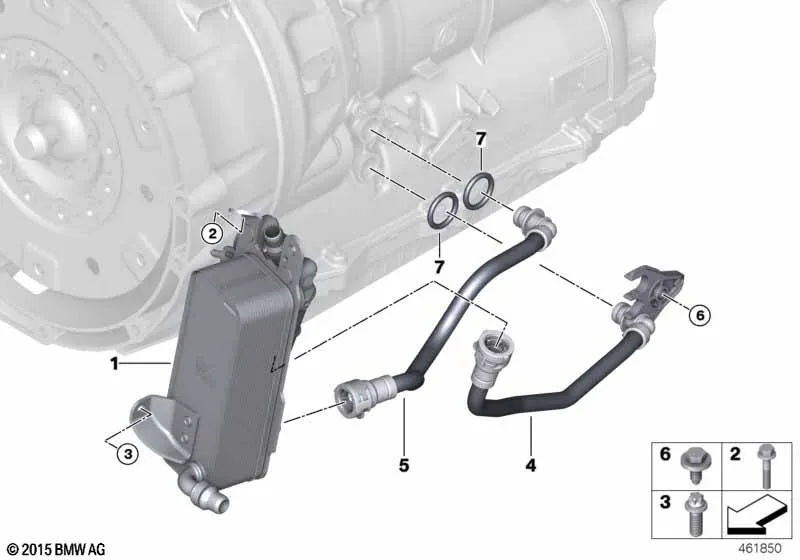 7
2
7
6
1
3
5
4
6
2
3
© 2015 BMW AG
461850