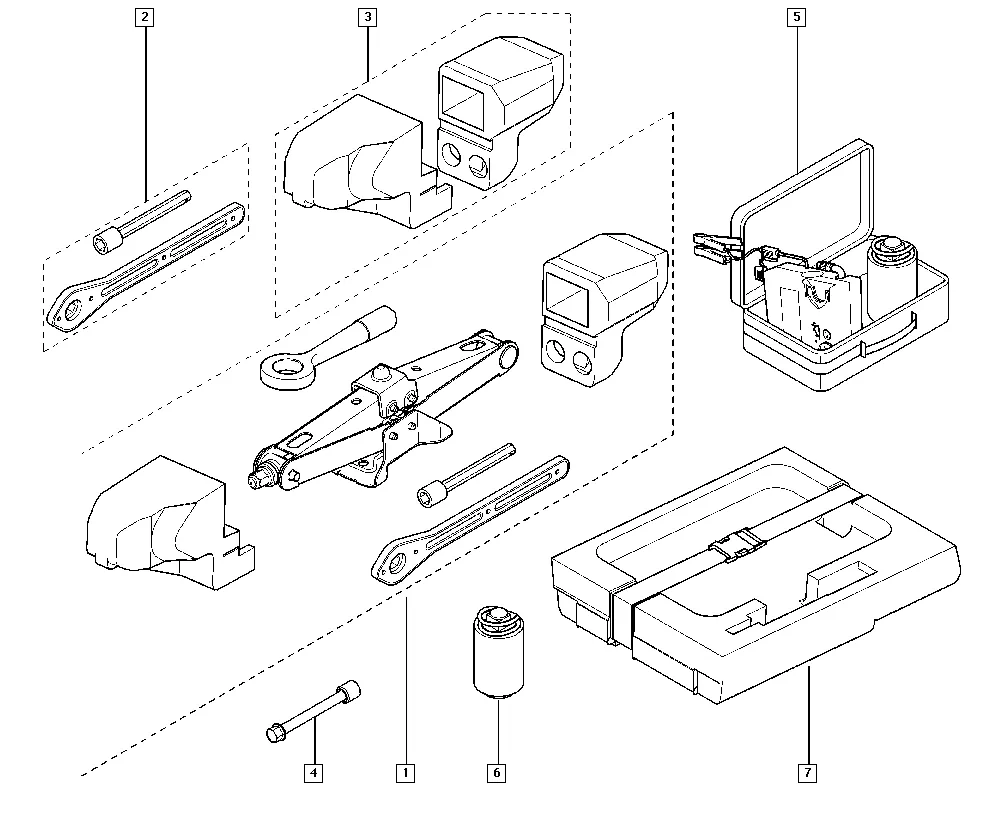 2
3
5
4
1
6
7