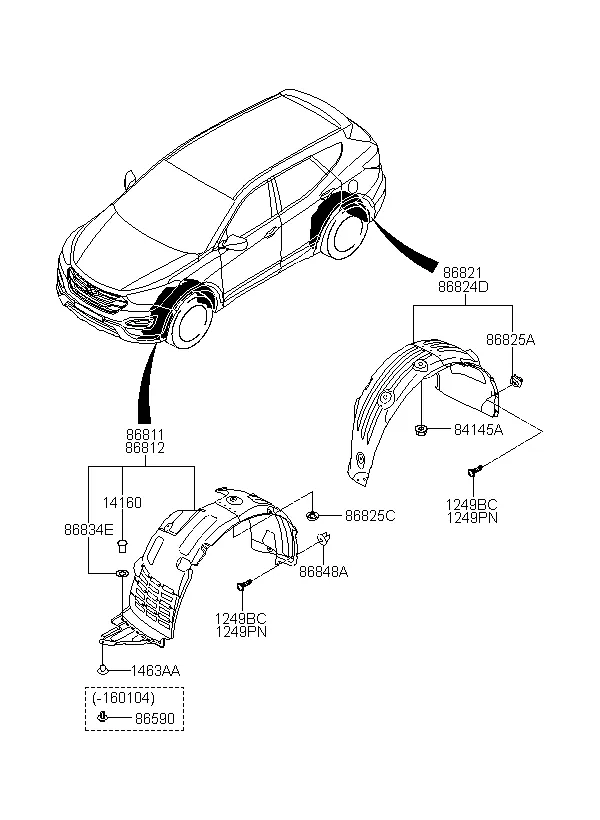 86821
86824D
86825A
84145A
1249BC
1249PN
86811
86812
14160
86834E
86825C
86848A
1249BC
1249PN
1463AA
(-160104)
86590