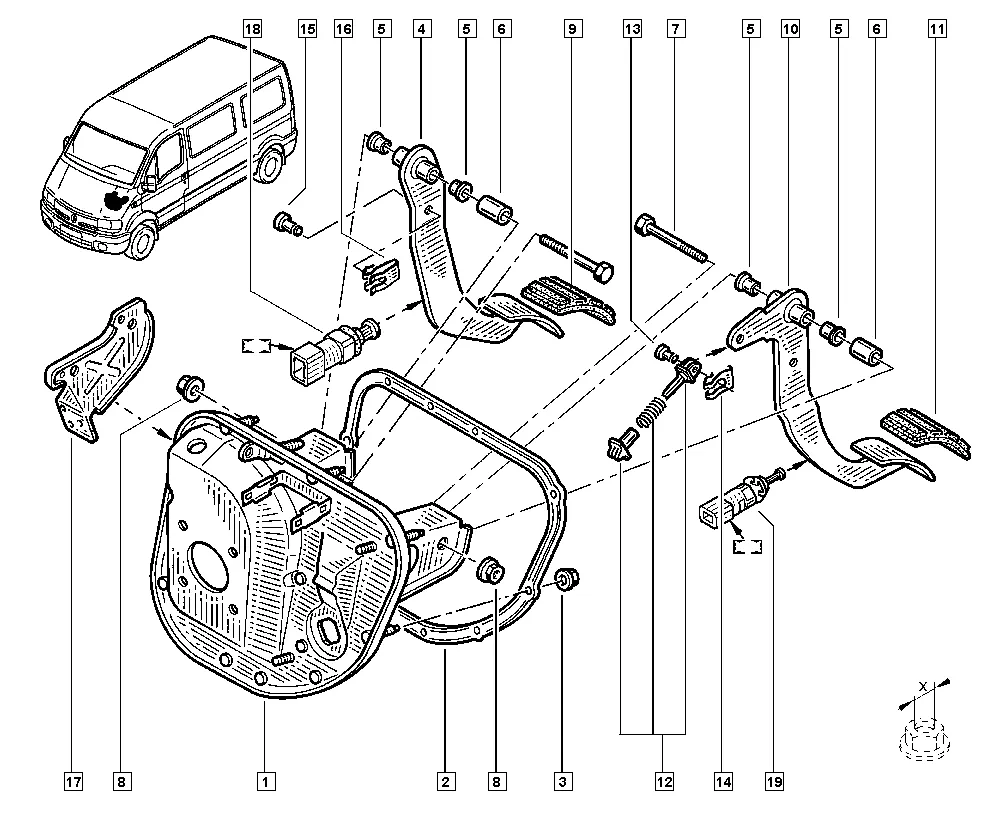 18
15
16
5
4
5
6
9
13
7
5
10
5
6
11

X

17
8
1
2
8
3
12
14
19