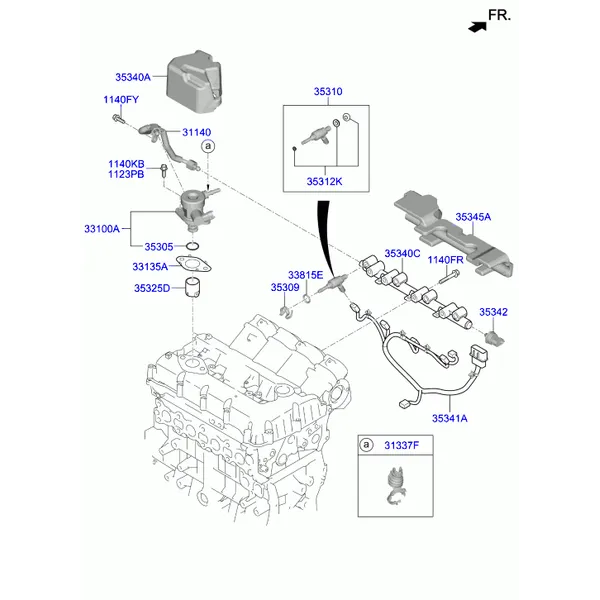 FR.

35340A

1140FY

31140

a

1140KB
1123PB

33100A

35305

33135A

35325D

35310

35312K

35345A

35340C

1140FR

33815E

35309

35342

35341A

a 31337F