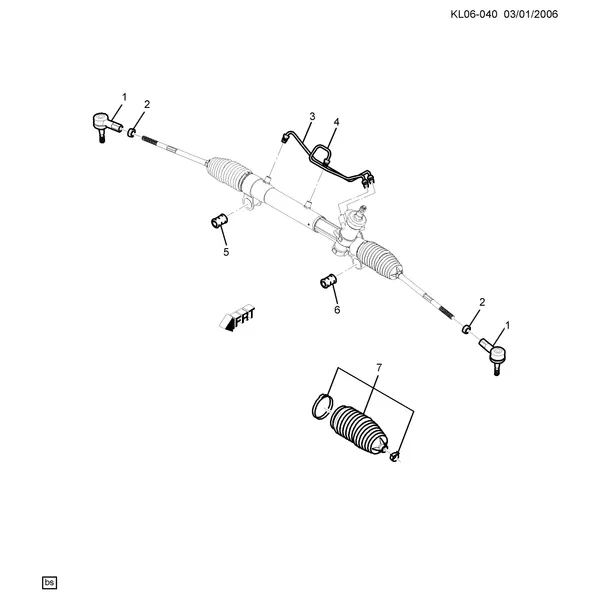 KL06-040 03/01/2006

1
2
3
4
5
6
FRT
2
1
7

bs