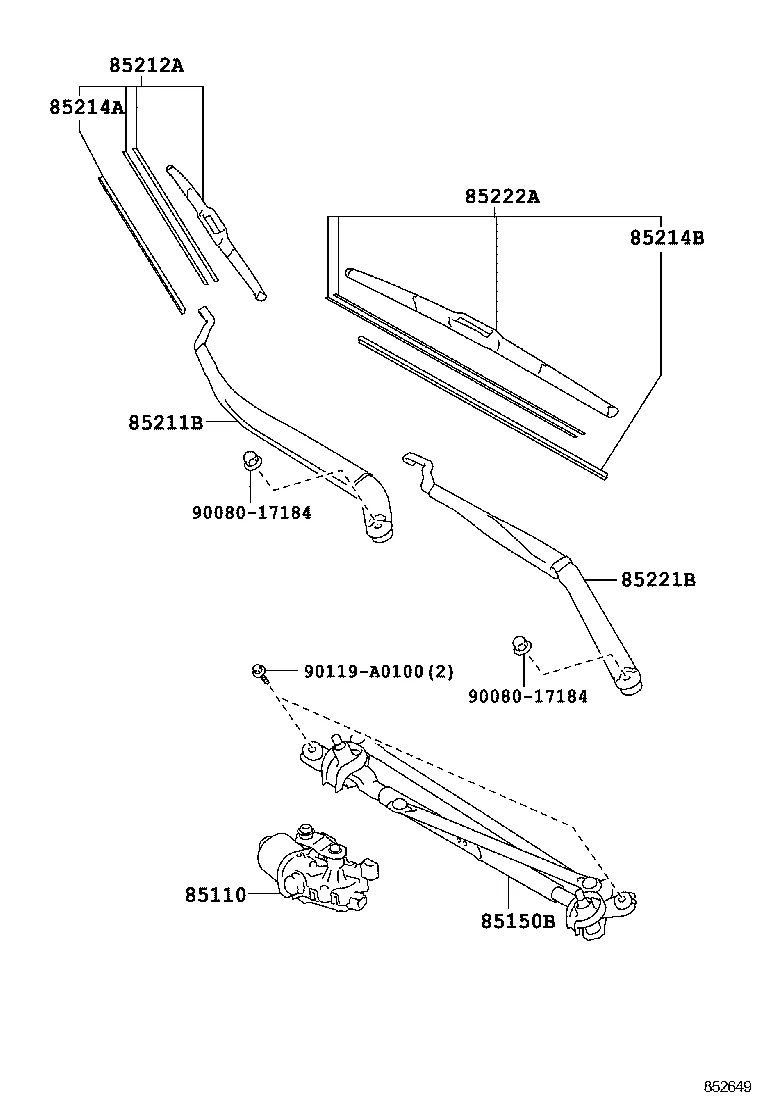 85212A
85214A
85222A
85214B
85211B
90080-17184
85221B
90119-A0100(2)
90080-17184
85110
85150B
852649