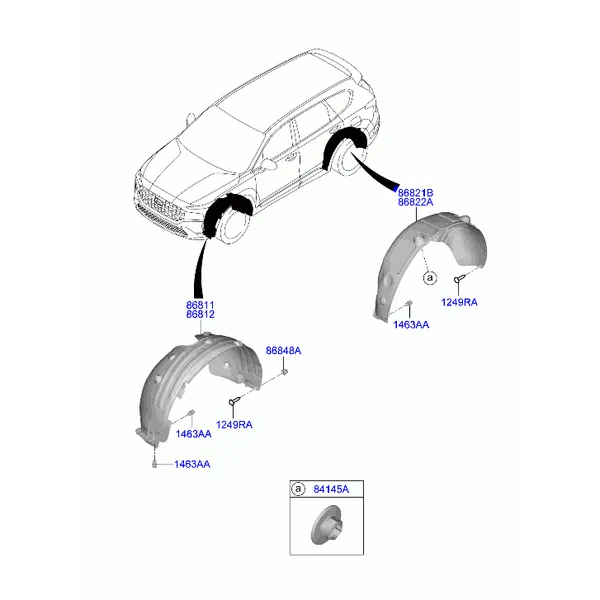 86821B
86822A

a

1249RA

1463AA

86811
86812

86848A

1249RA

1463AA

1463AA

a 84145A