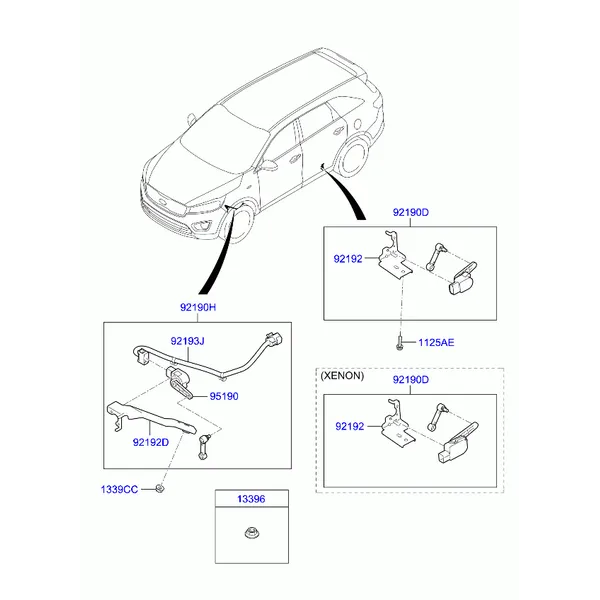 92190D
92192
1125AE
92190H
92193J
95190
92192D
1339CC
(XENON)
92190D
92192
13396