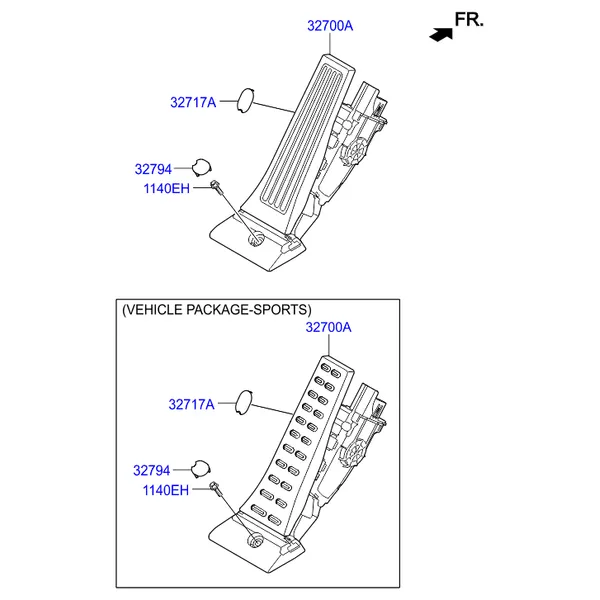 32700A

FR.

32717A

32794

1140EH

(VEHICLE PACKAGE-SPORTS)

32700A

32717A

32794

1140EH